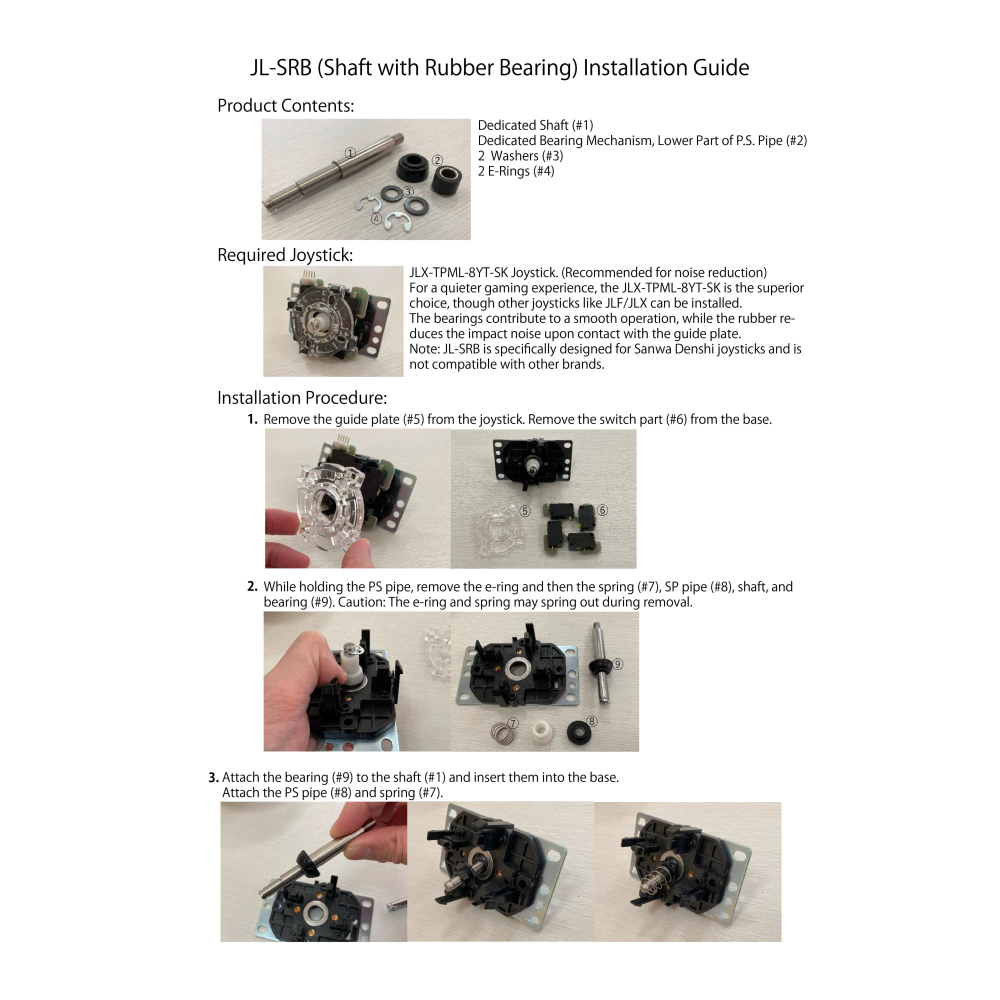 JL-SRB (Shaft with Rubber Bearing) Installation Guide

Product Contents:

①
②
③
④

Dedicated Shaft (#1)
Dedicated Bearing Mechanism, Lower Part of P.S. Pipe (#2)
2 Washers (#3)
2 E-Rings (#4)

Required Joystick:

JLX-TPML-8YT-SK Joystick. (Recommended for noise reduction)
For a quieter gaming experience, the JLX-TPML-8YT-SK is the superior choice, though other joysticks like JLF/JLX can be installed.
The bearings contribute to a smooth operation, while the rubber reduces the impact noise upon contact with the guide plate.
Note: JL-SRB is specifically designed for Sanwa Denshi joysticks and is not compatible with other brands.

Installation Procedure:

1. Remove the guide plate (#5) from the joystick. Remove the switch part (#6) from the base.

⑤
⑥

2. While holding the PS pipe, remove the e-ring and then the spring (#7), SP pipe (#8), shaft, and bearing (#9). Caution: The e-ring and spring may spring out during removal.

⑨
⑦
⑧

3. Attach the bearing (#9) to the shaft (#1) and insert them into the base.
Attach the PS pipe (#8) and spring (#7).