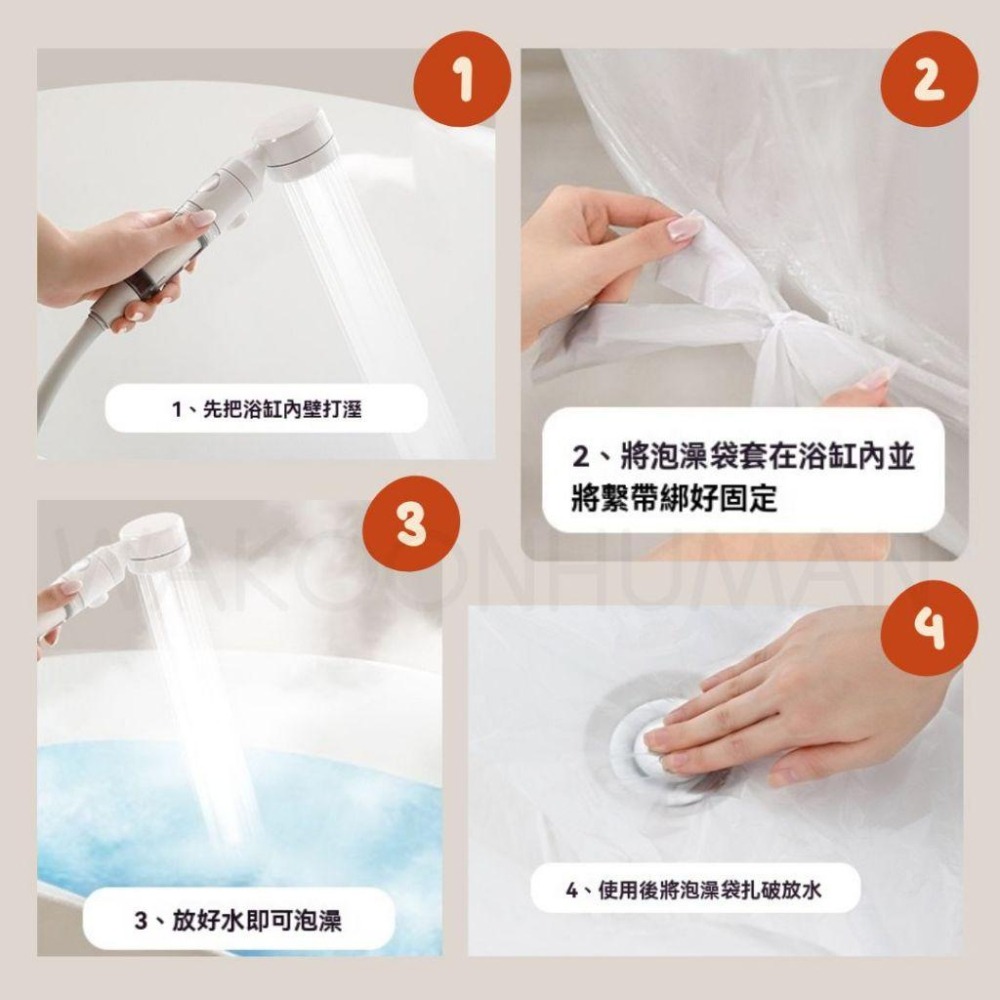 1

1、先把浴缸內壁打溼

2

2、將泡澡袋套在浴缸內並將繫帶綁好固定

3

3、放好水即可泡澡

4

4、使用後將泡澡袋扎破放水

WAKOONHUMAN