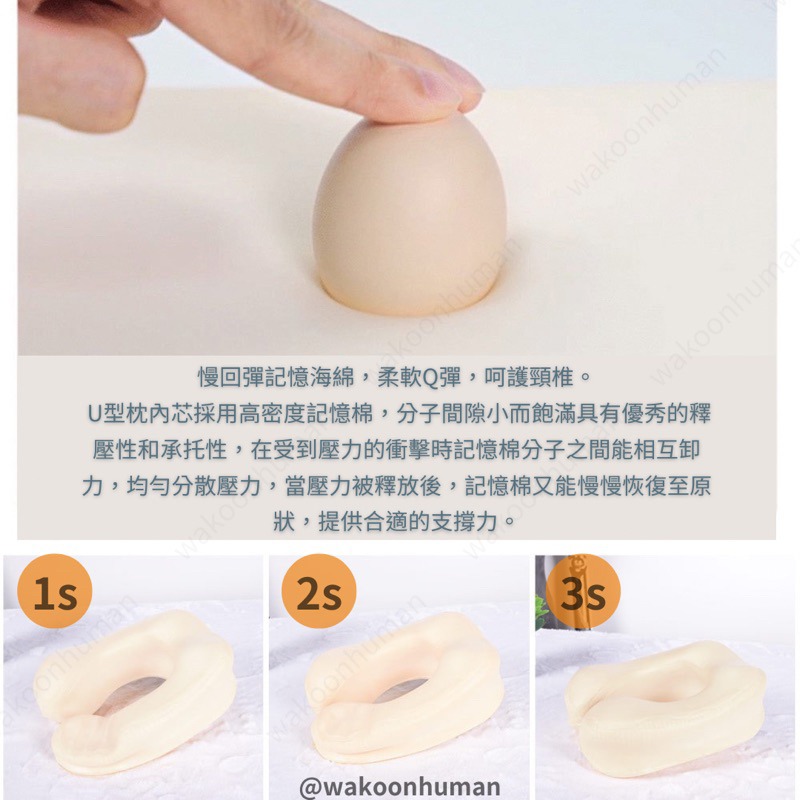 慢回彈記憶海綿，柔軟Q彈，呵護頸椎。
U型枕內芯採用高密度記憶棉，分子間隙小而飽滿具有優秀的釋壓性和承托性，在受到壓力的衝擊時記憶棉分子之間能相互卸力，均勻分散壓力，當壓力被釋放後，記憶棉又能慢慢恢復至原狀，提供合適的支撐力。

1s

2s

3s

@wakoonhuman