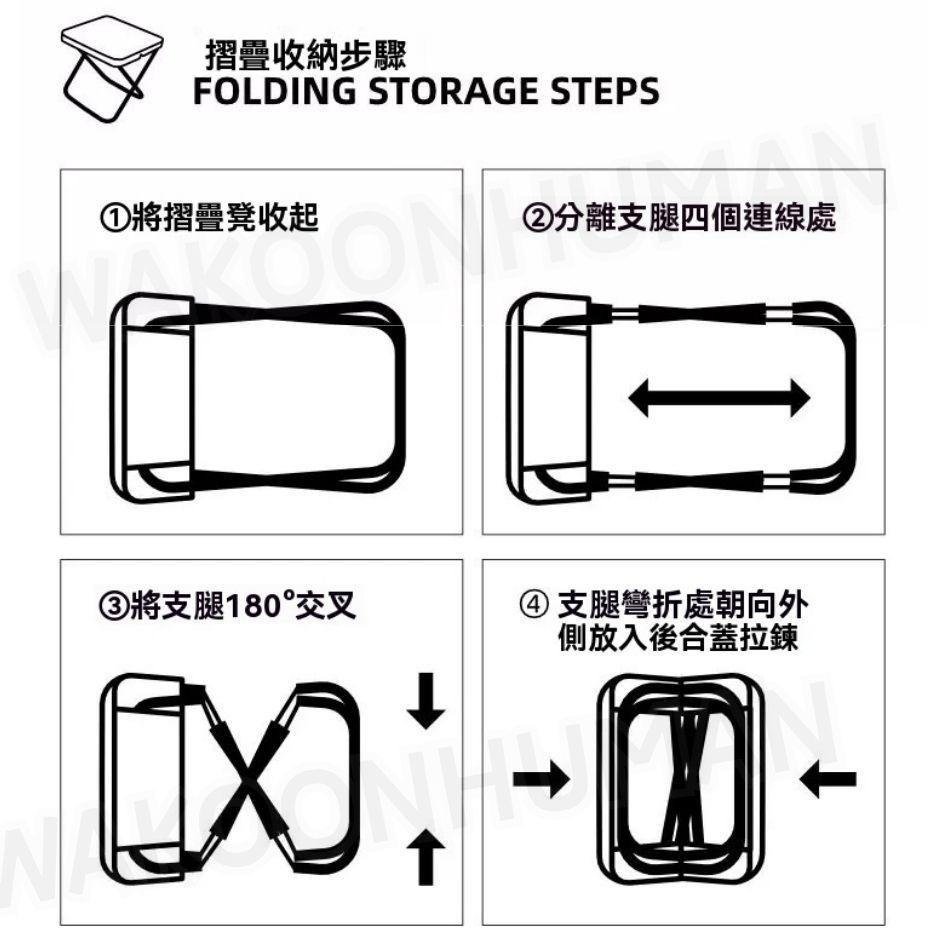 摺疊收納步驟
FOLDING STORAGE STEPS

①將摺疊凳收起

②分離支腿四個連線處

③將支腿180°交叉

④ 支腿彎折處朝向外側放入後合蓋拉鍊

WAKOONHUMAN
WAKOONHUMAN