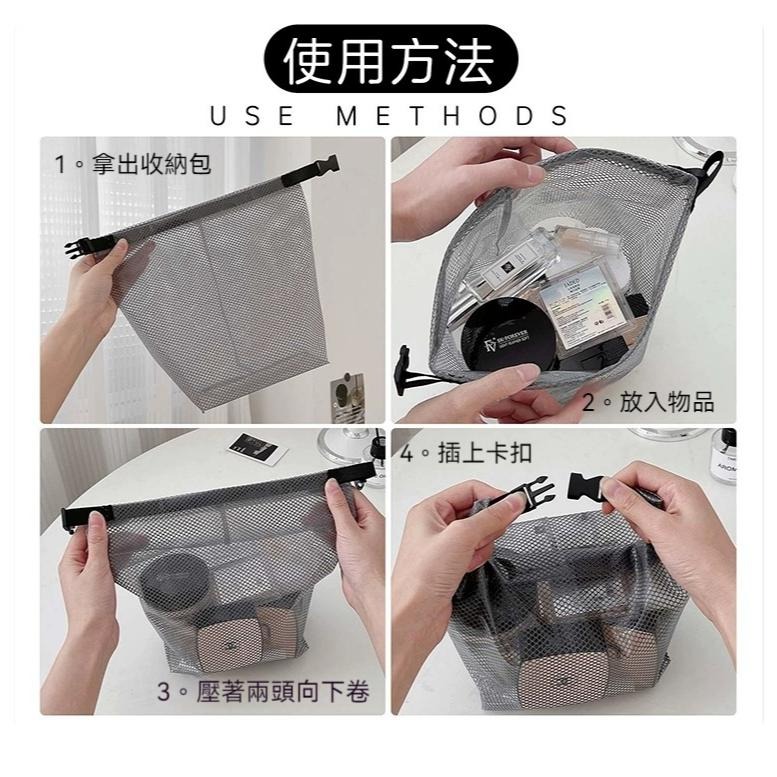 使用方法
USE METHODS

1。拿出收納包

2。放入物品

3。壓著兩頭向下卷

4。插上卡扣