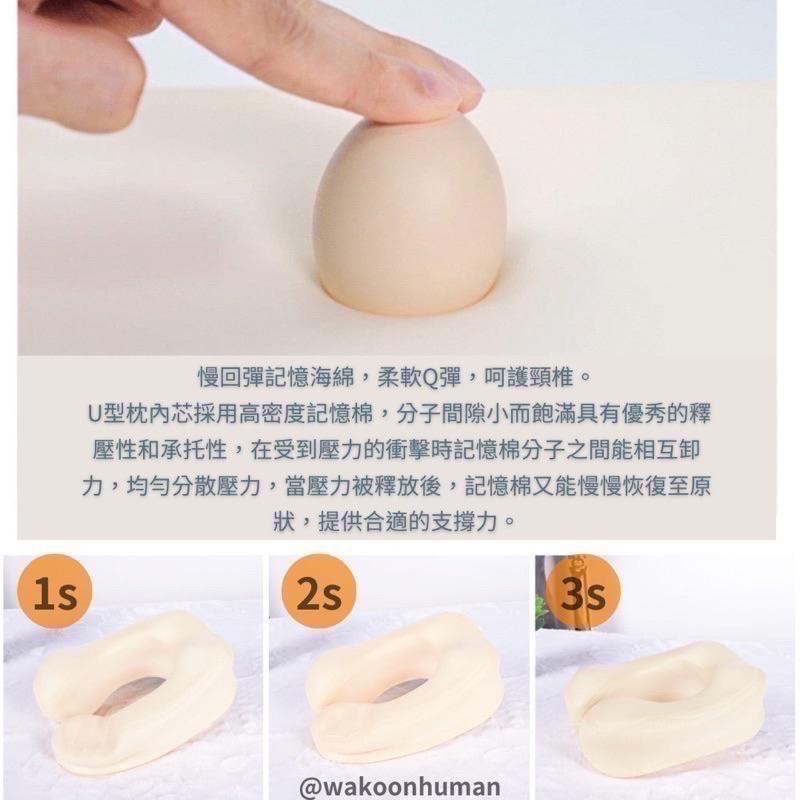 慢回彈記憶海綿，柔軟Q彈，呵護頸椎。

U型枕內芯採用高密度記憶棉，分子間隙小而飽滿具有優秀的釋壓性和承托性，在受到壓力的衝擊時記憶棉分子之間能相互卸力，均勻分散壓力，當壓力被釋放後，記憶棉又能慢慢恢復至原狀，提供合適的支撐力。

1s

2s

3s

@wakoonhuman