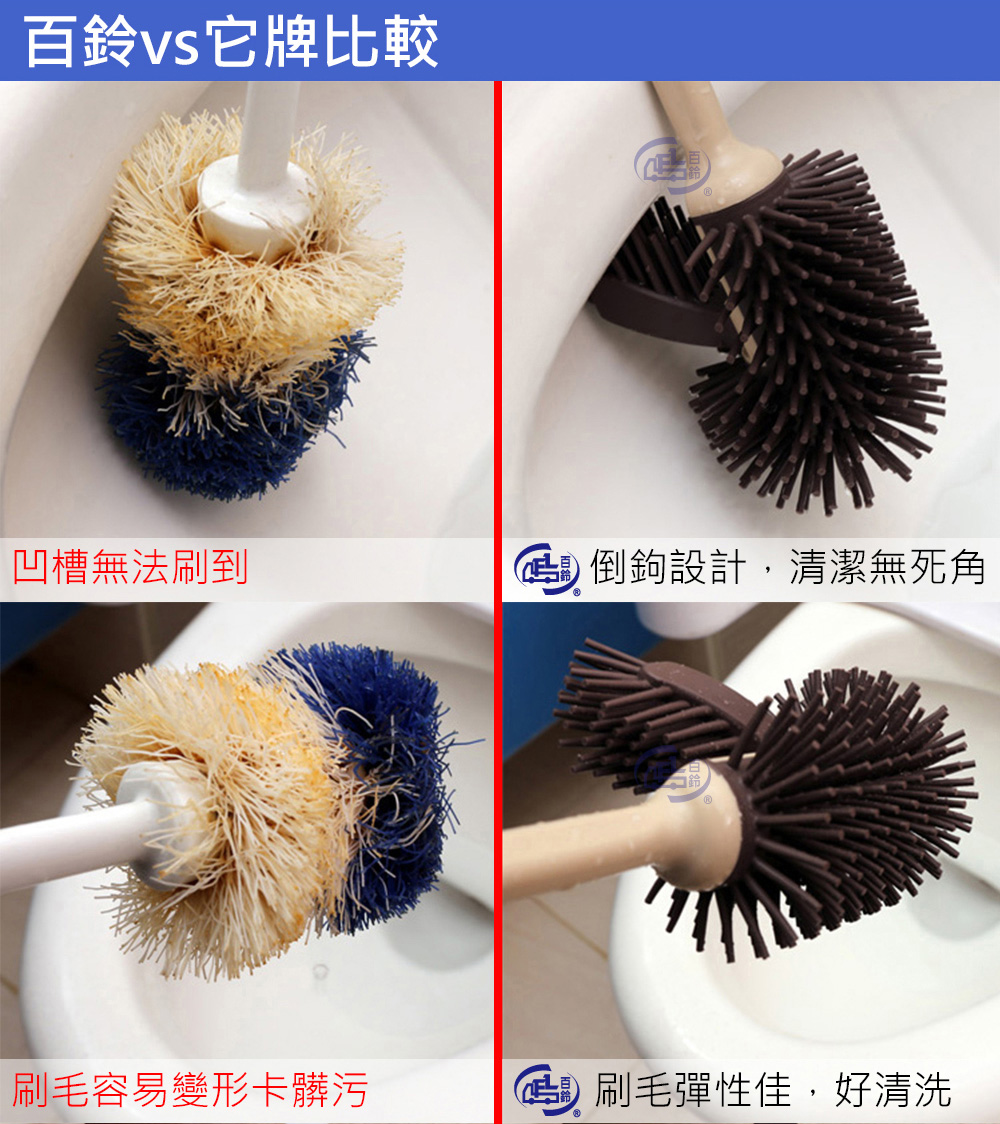 百鈴vs它牌比較

百鈴

凹槽無法刷到

百鈴 倒鉤設計，清潔無死角

百鈴

刷毛容易變形卡髒污

百鈴 刷毛彈性佳，好清洗