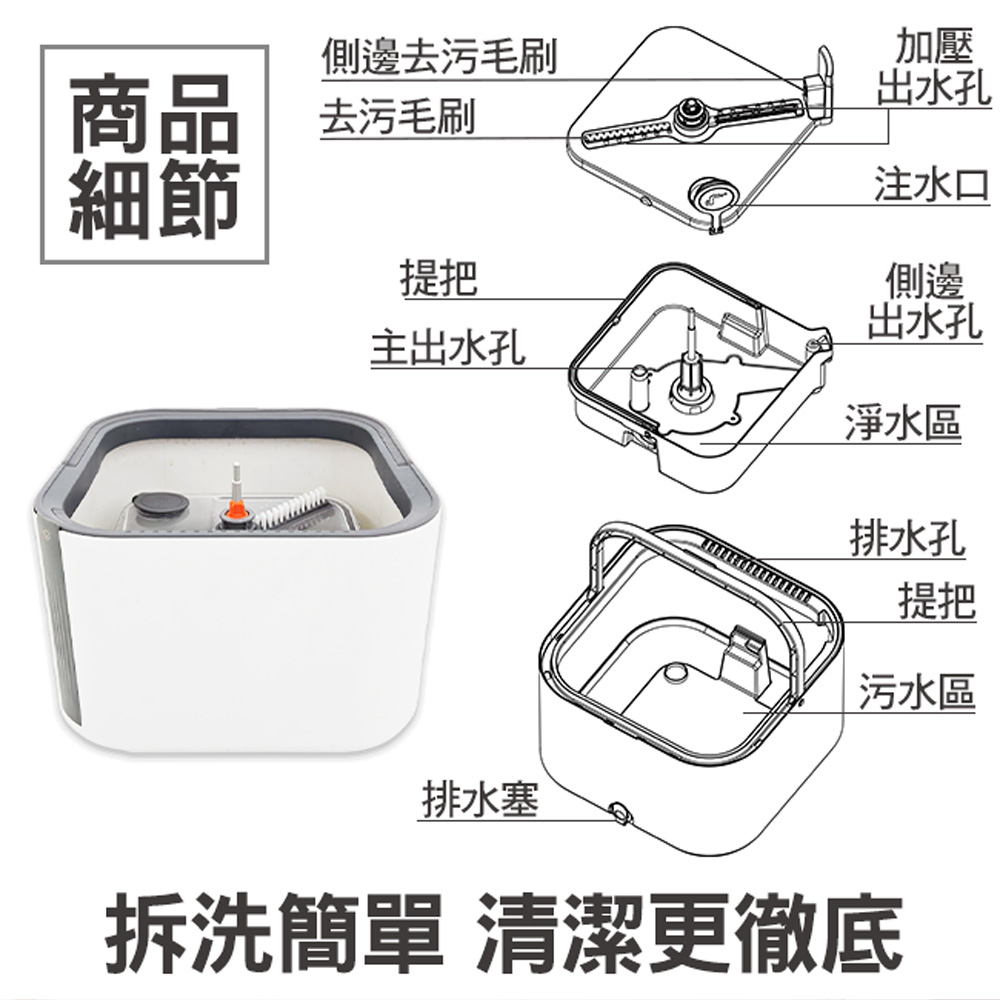 商品細節

側邊去污毛刷

去污毛刷

加壓出水孔

注水口

提把

主出水孔

側邊出水孔

淨水區

排水孔

提把

污水區

排水塞

拆洗簡單 清潔更徹底