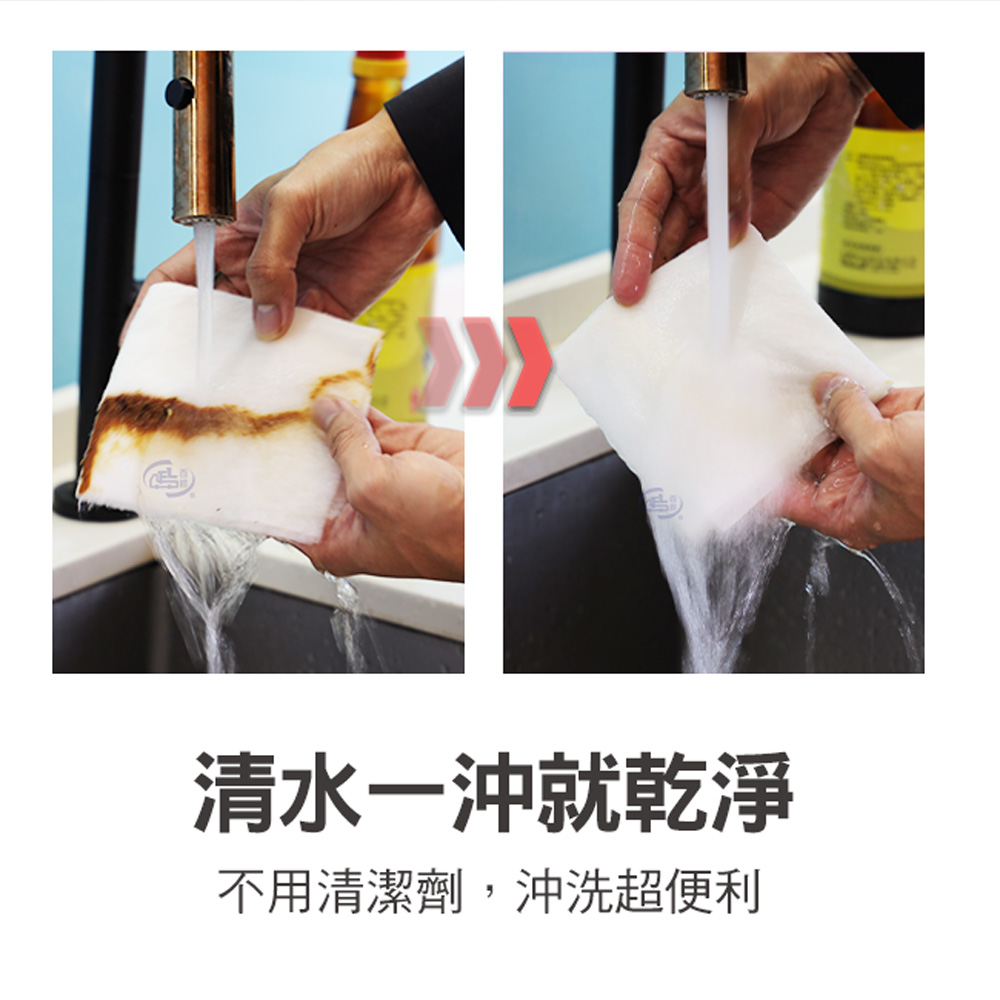 清水一沖就乾淨

不用清潔劑，沖洗超便利