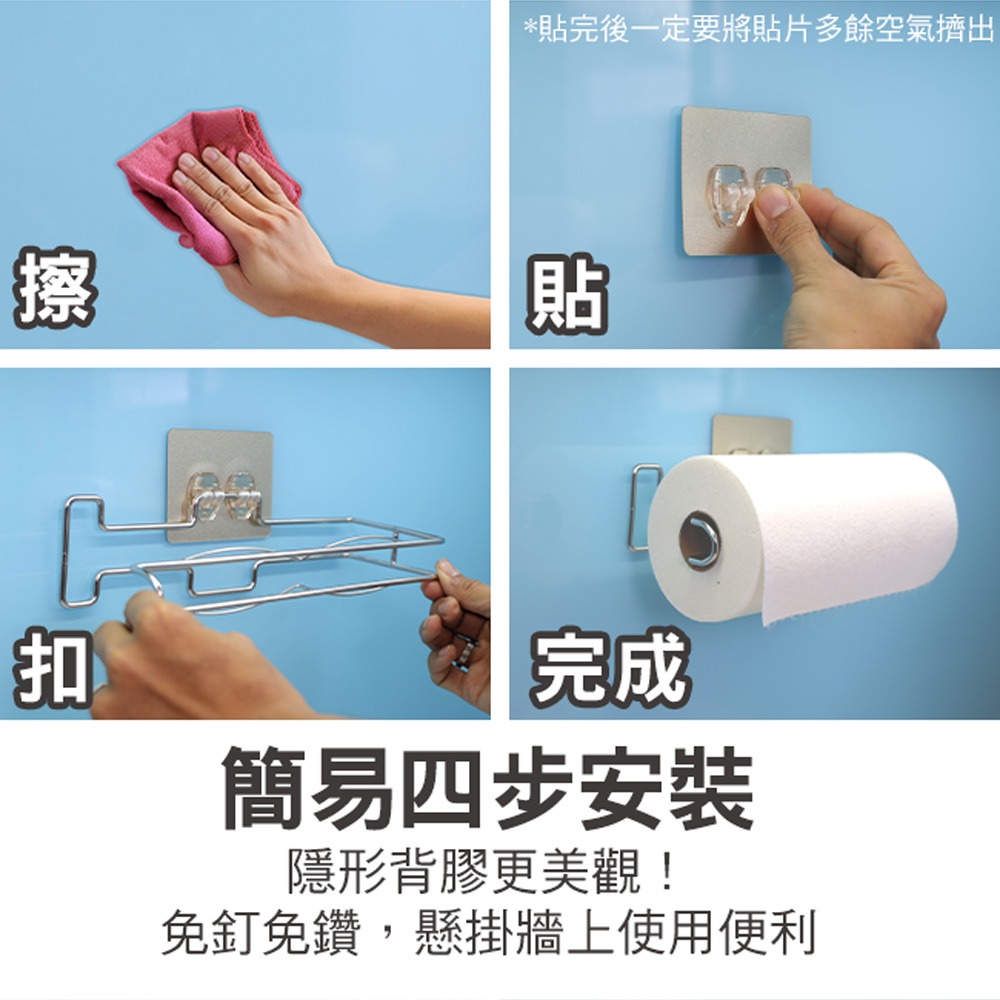 擦

*貼完後一定要將貼片多餘空氣擠出

貼

扣

完成

簡易四步安裝

隱形背膠更美觀！

免釘免鑽，懸掛牆上使用便利