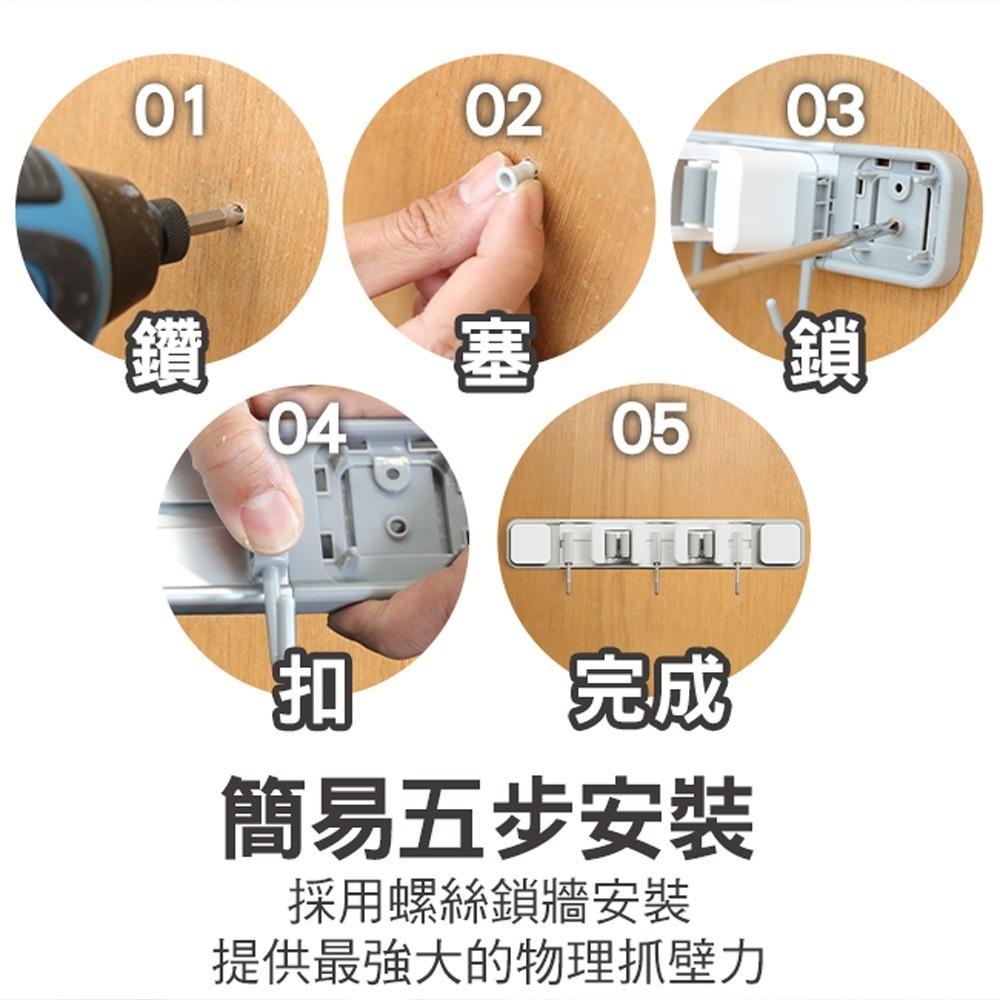 01
鑽

02
塞

03
鎖

04
扣

05
完成

簡易五步安裝

採用螺絲鎖牆安裝
提供最強大的物理抓壁力