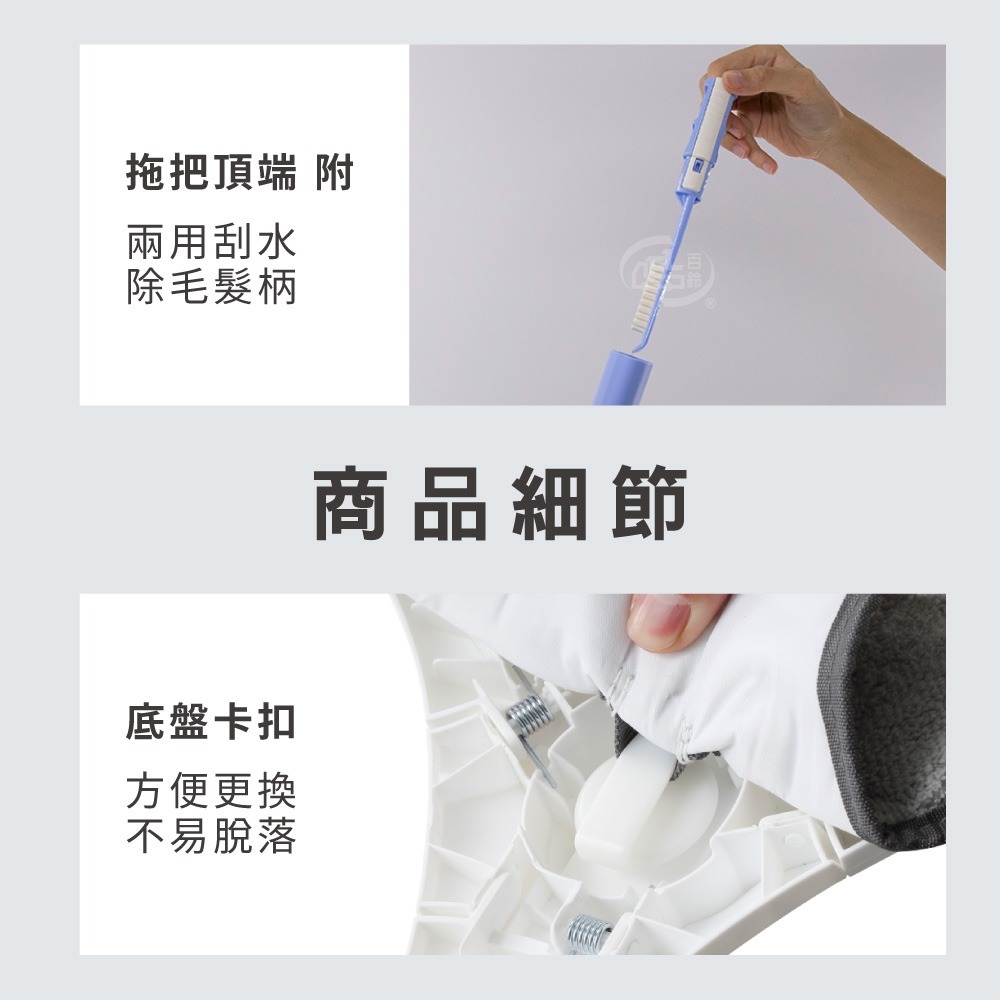 拖把頂端 附

兩用刮水
除毛髮柄

百鈴

商品細節

底盤卡扣

方便更換
不易脫落