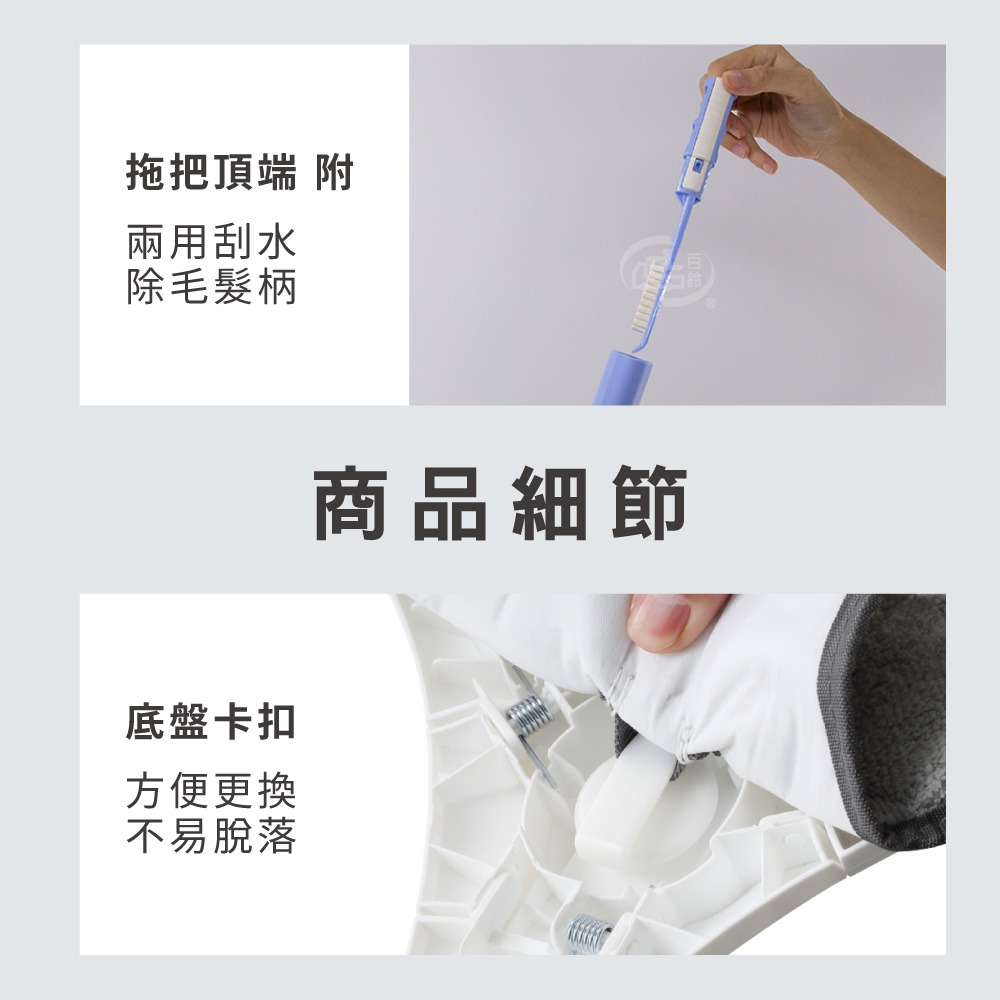 拖把頂端 附

兩用刮水
除毛髮柄

百鈴

商品細節

底盤卡扣

方便更換
不易脫落