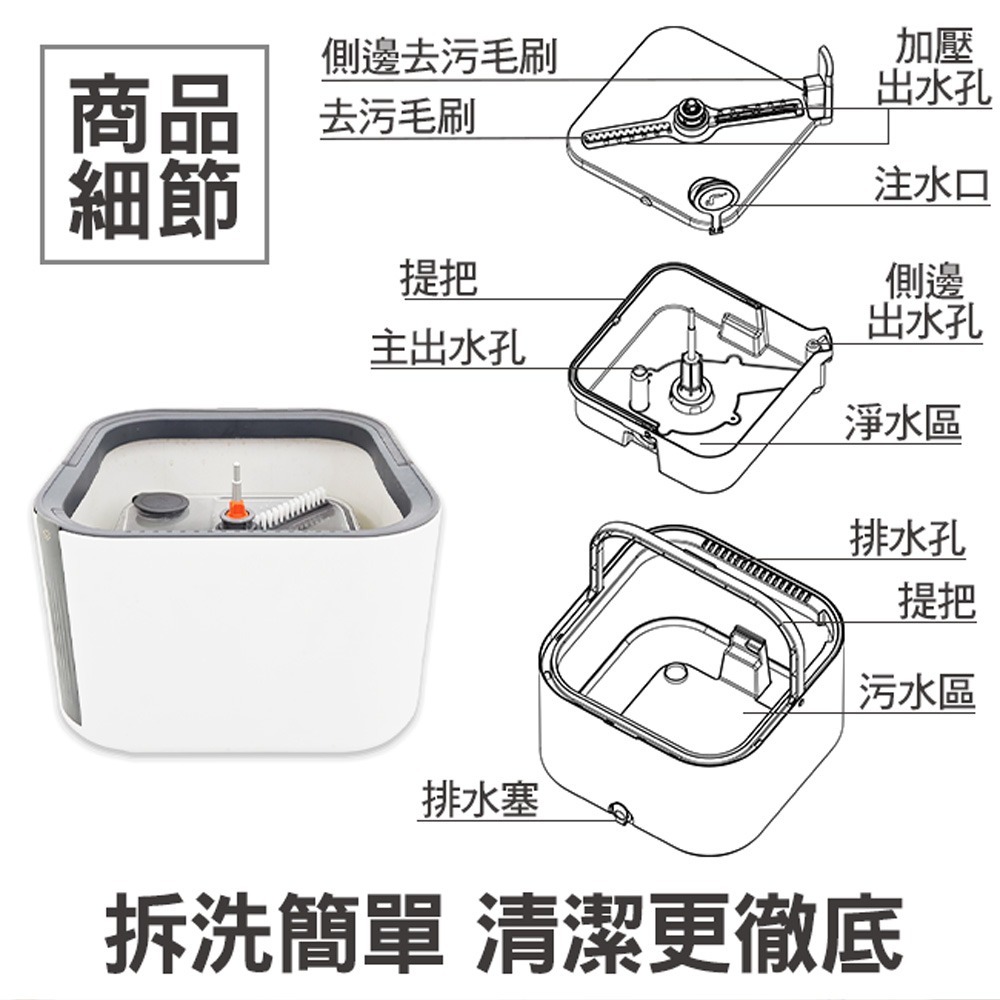 商品細節

側邊去污毛刷

去污毛刷

加壓出水孔

注水口

提把

主出水孔

側邊出水孔

淨水區

排水孔

提把

污水區

排水塞

拆洗簡單 清潔更徹底