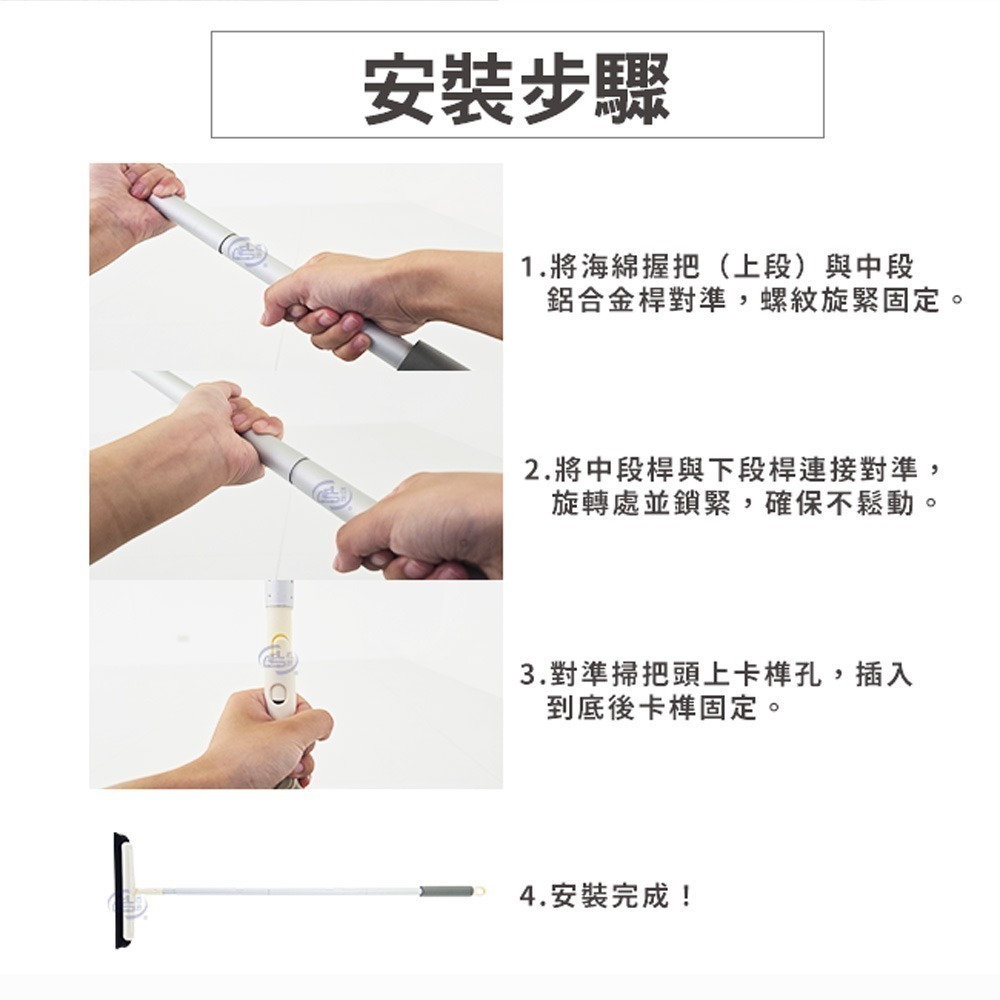 安裝步驟

1.將海綿握把（上段）與中段鋁合金桿對準，螺紋旋緊固定。

2.將中段桿與下段桿連接對準，旋轉處並鎖緊，確保不鬆動。

3.對準掃把頭上卡榫孔，插入到底後卡榫固定。

4.安裝完成！