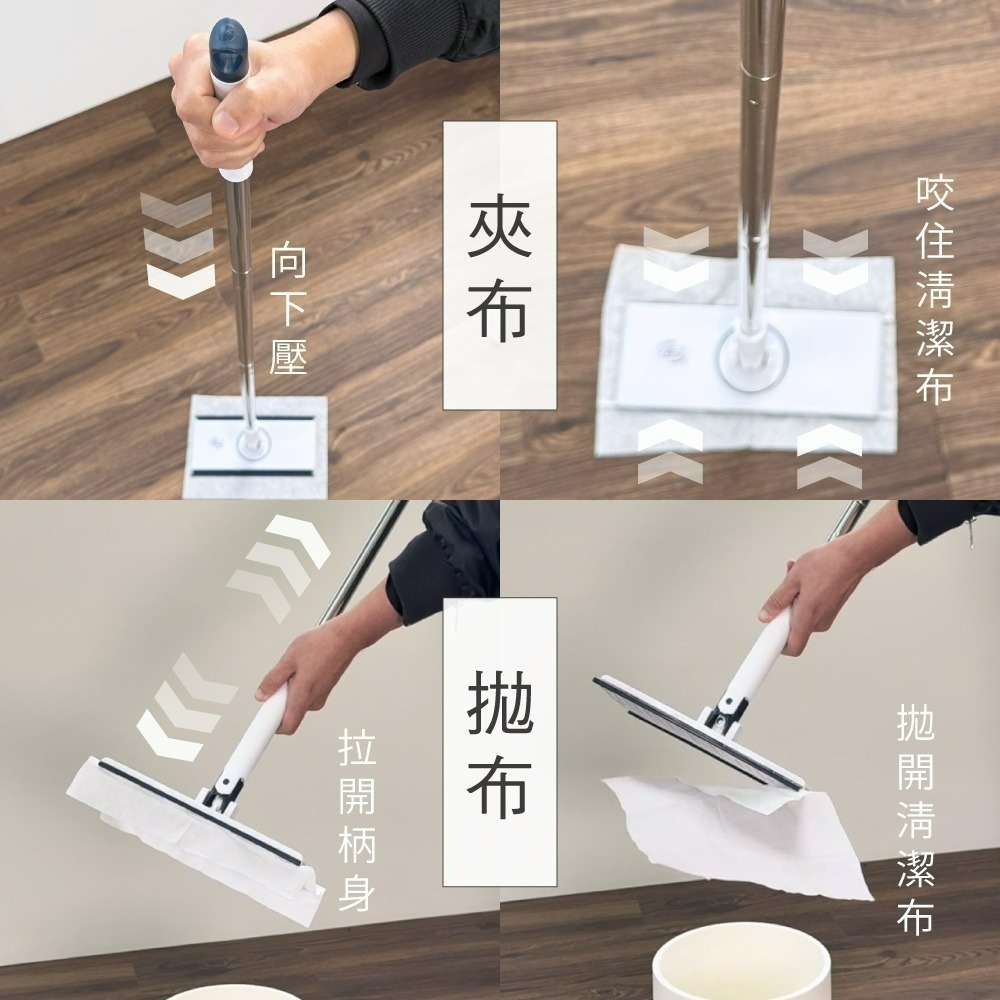 向下壓

夾布

咬住清潔布

拉開柄身

拋布

拋開清潔布