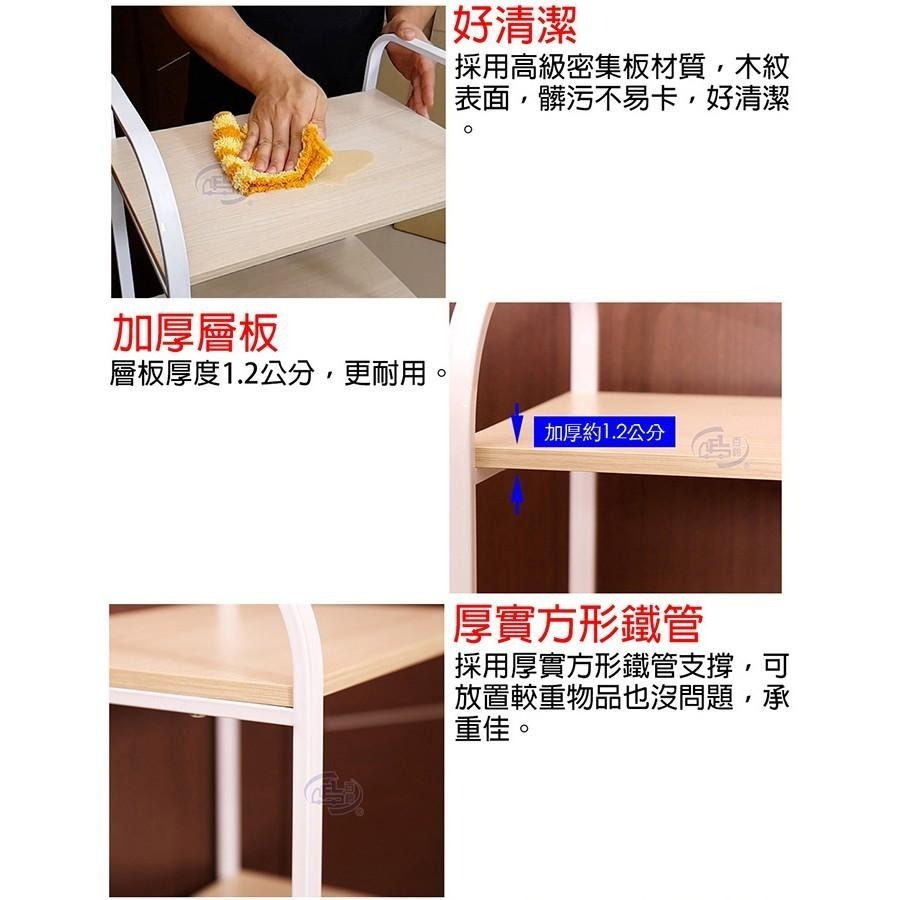 好清潔
採用高級密集板材質，木紋表面，髒污不易卡，好清潔。

加厚層板
層板厚度1.2公分，更耐用。

加厚約1.2公分

厚實方形鐵管
採用厚實方形鐵管支撐，可放置較重物品也沒問題，承重佳。