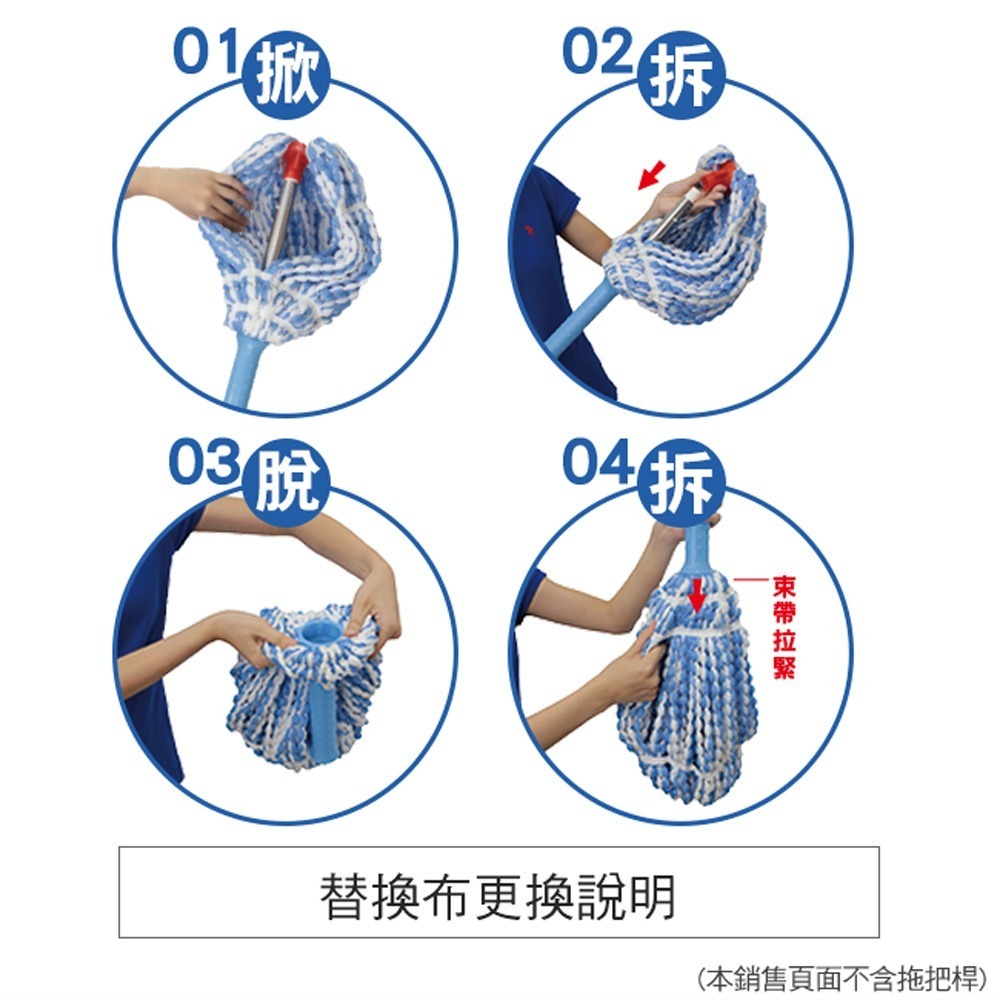 01 掀

02 拆

03 脫

04 拆

束帶拉緊

替換布更換說明

(本銷售頁面不含拖把桿)