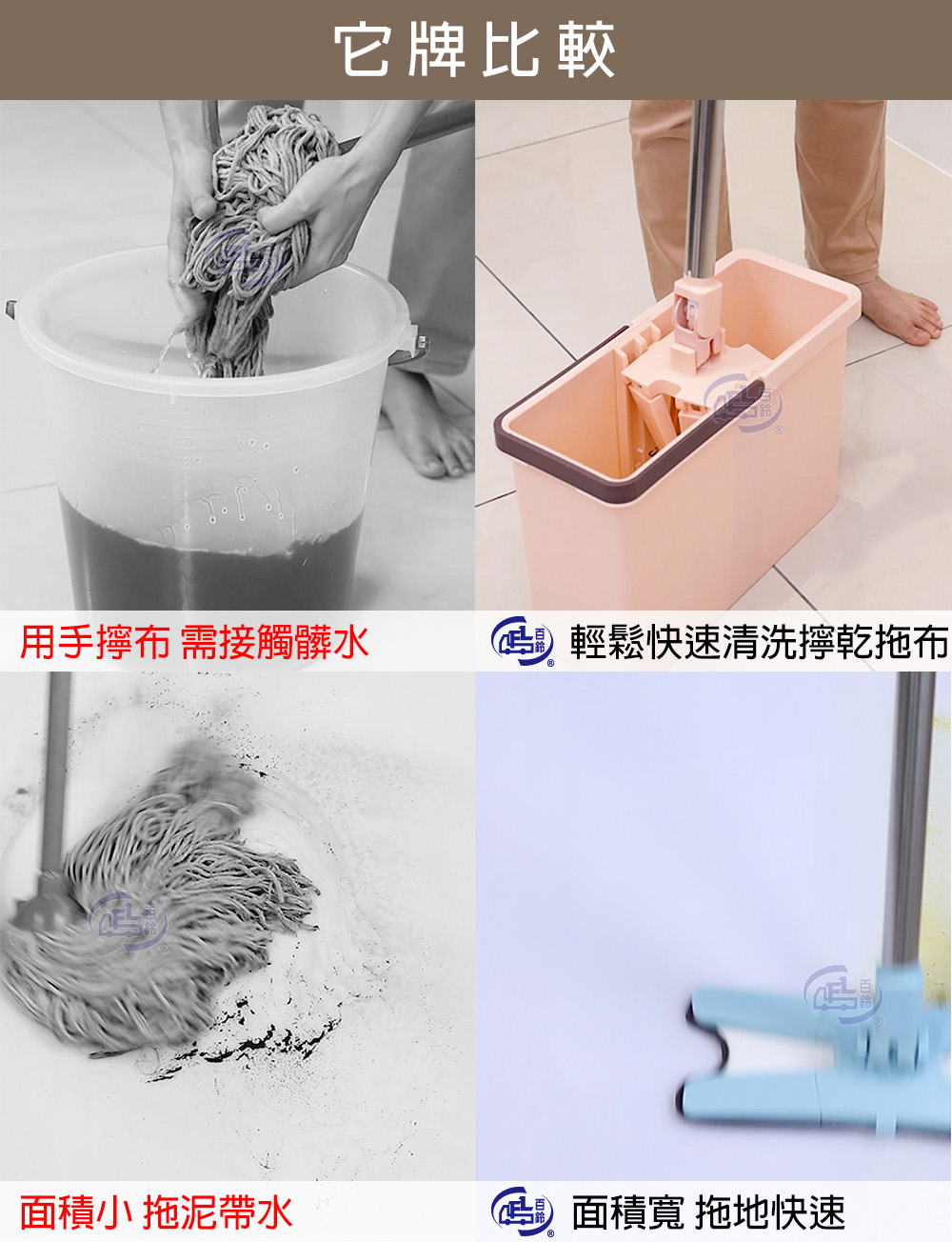 它牌比較

用手擰布 需接觸髒水

百鈴 輕鬆快速清洗擰乾拖布

面積小 拖泥帶水

百鈴 面積寬 拖地快速