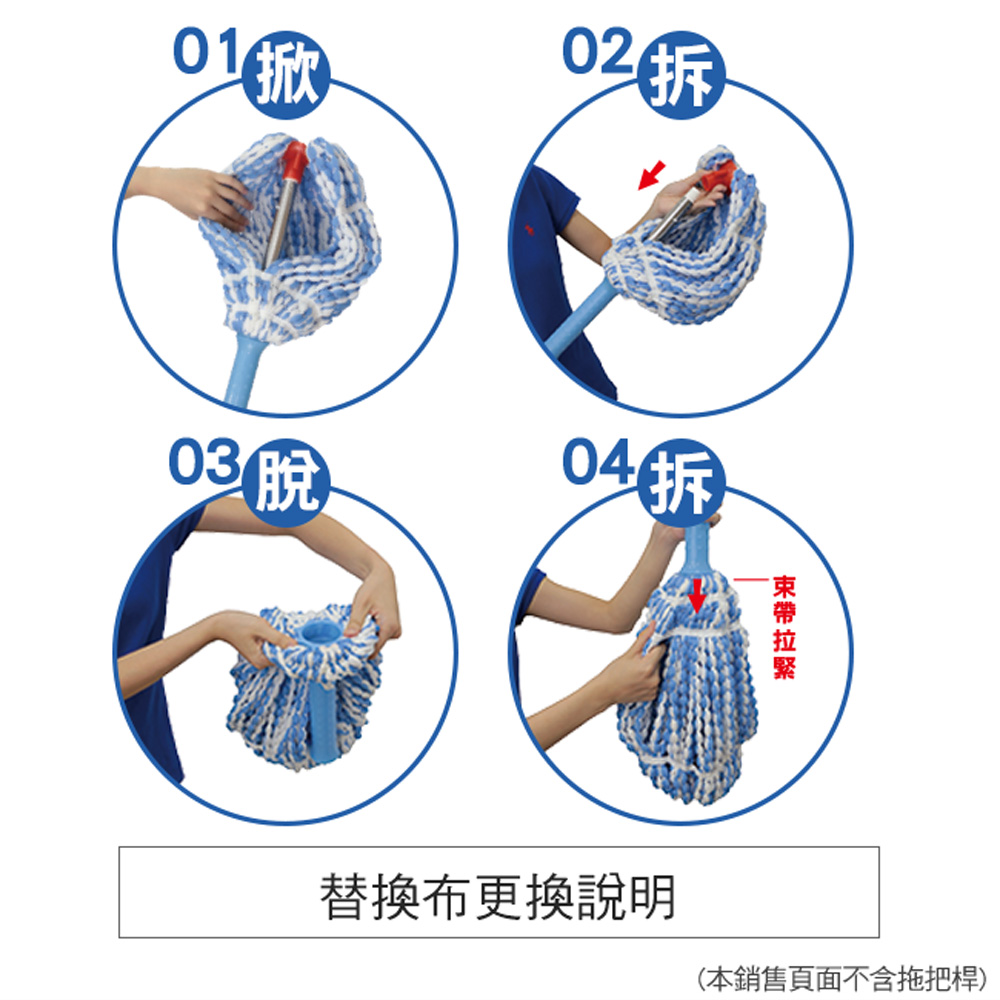 01 掀

02 拆

03 脫

04 拆

束帶拉緊

替換布更換說明

(本銷售頁面不含拖把桿)