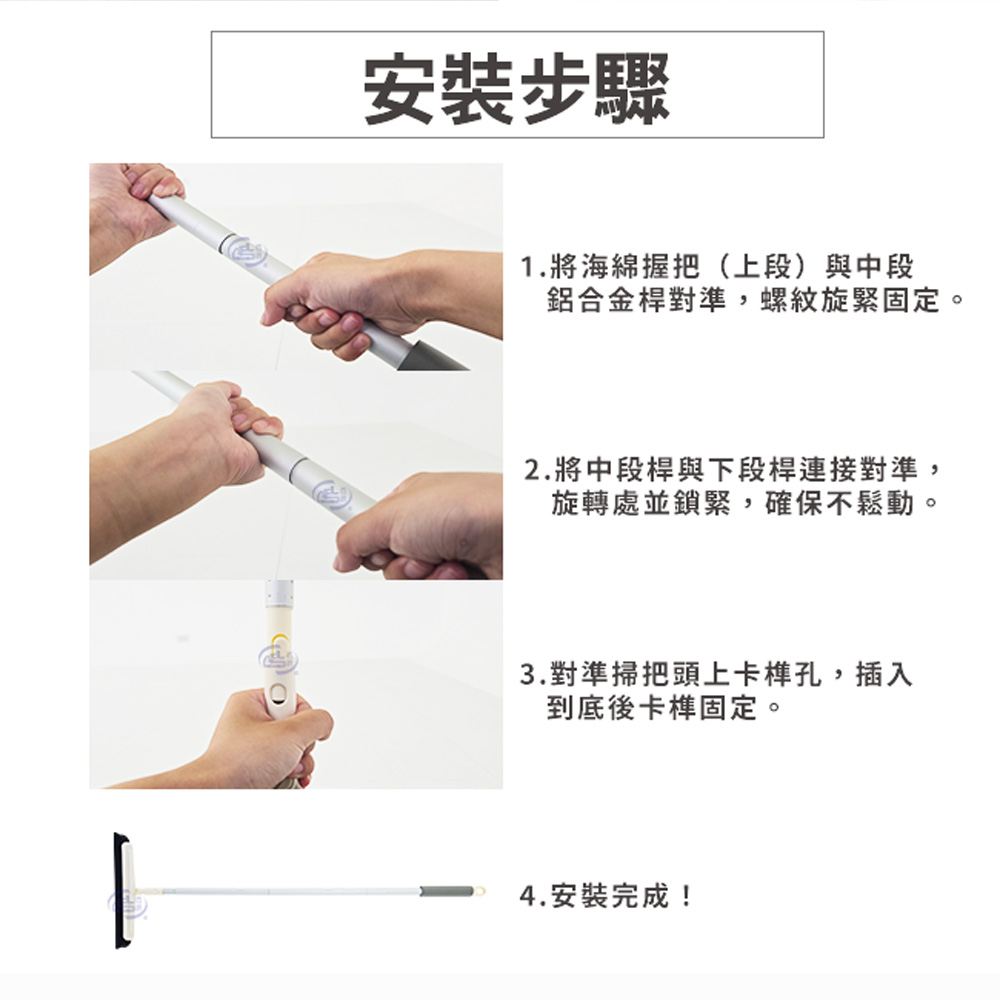 安裝步驟

1.將海綿握把（上段）與中段鋁合金桿對準，螺紋旋緊固定。

2.將中段桿與下段桿連接對準，旋轉處並鎖緊，確保不鬆動。

3.對準掃把頭上卡榫孔，插入到底後卡榫固定。

4.安裝完成！