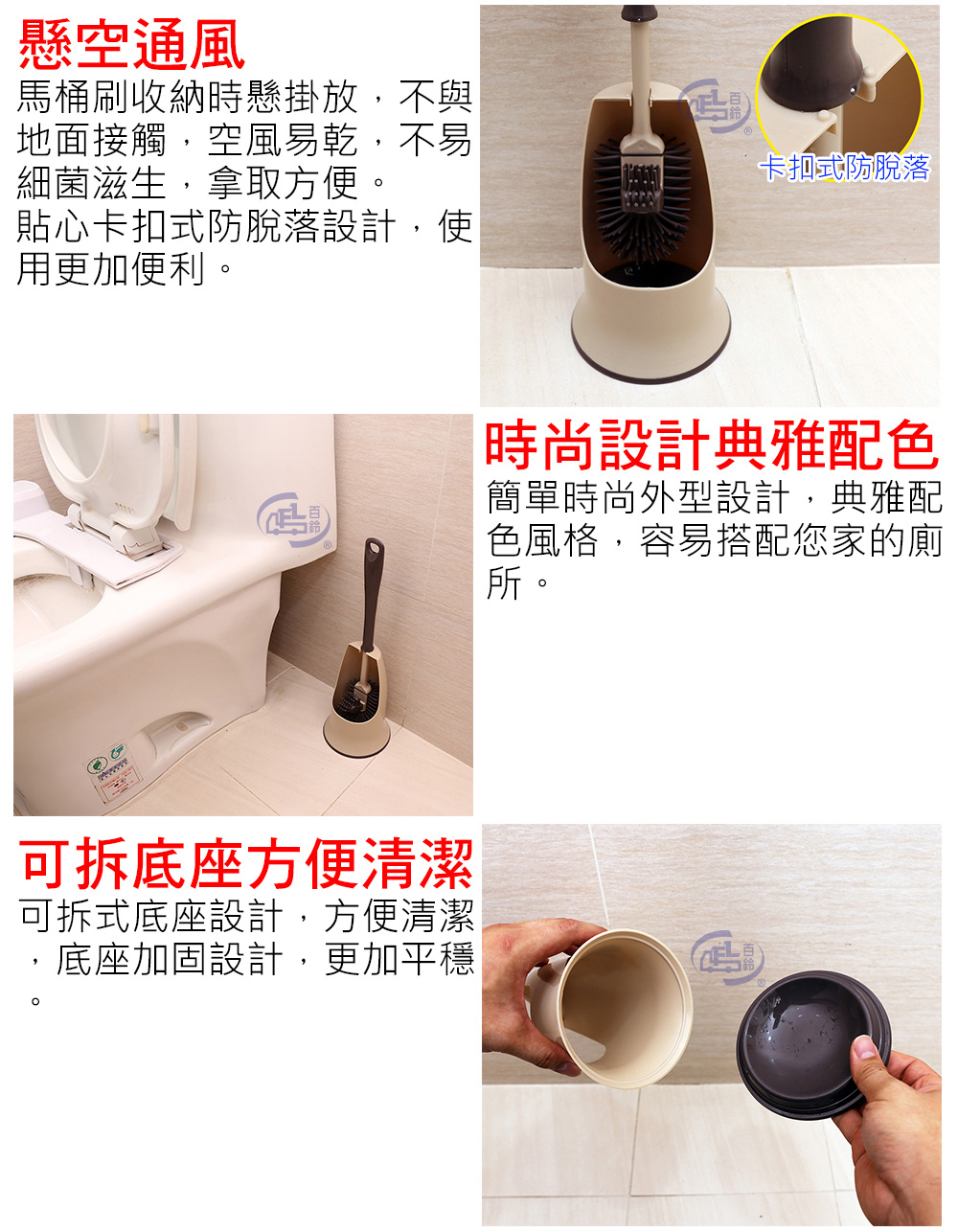 懸空通風
馬桶刷收納時懸掛放，不與地面接觸，空風易乾，不易細菌滋生，拿取方便。
貼心卡扣式防脫落設計，使用更加便利。

百鈴

卡扣式防脫落

百鈴

時尚設計典雅配色
簡單時尚外型設計，典雅配色風格，容易搭配您家的廁所。

可拆底座方便清潔
可拆式底座設計，方便清潔，底座加固設計，更加平穩。

百鈴