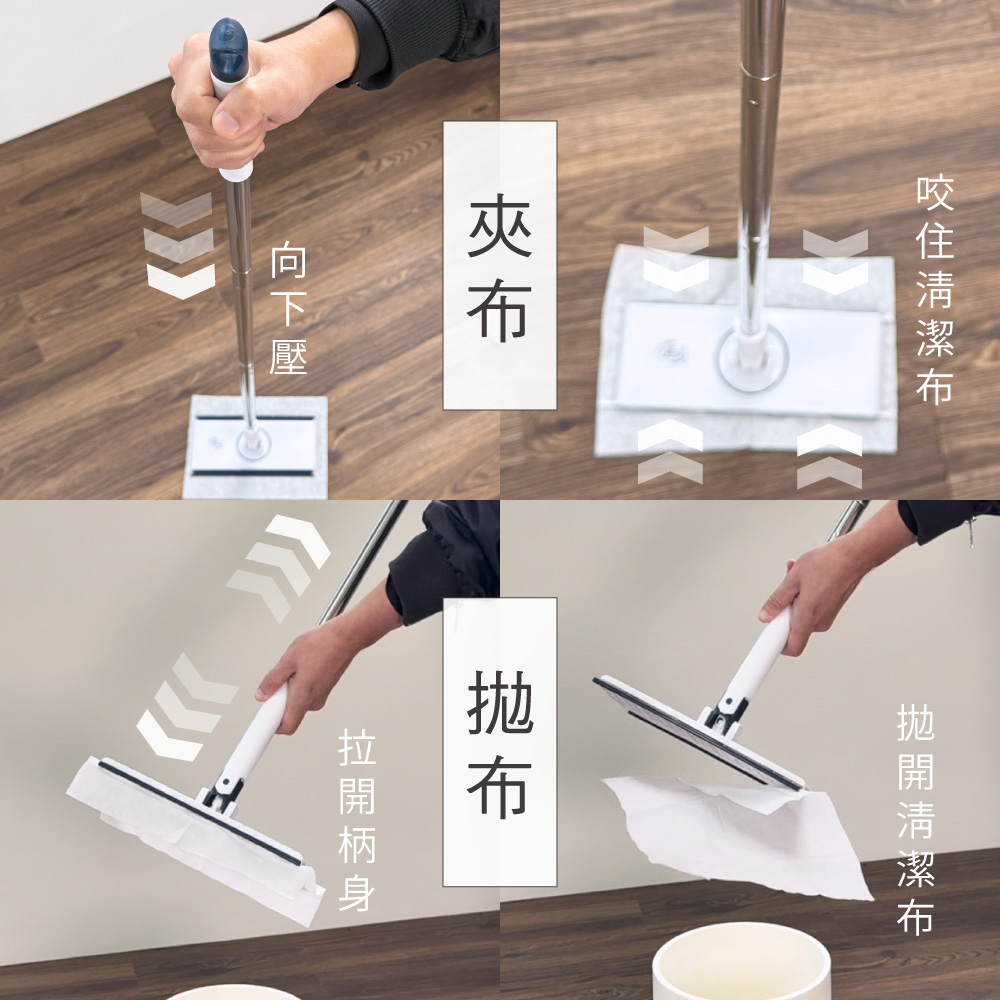 向下壓

夾布

咬住清潔布

拉開柄身

拋布

拋開清潔布