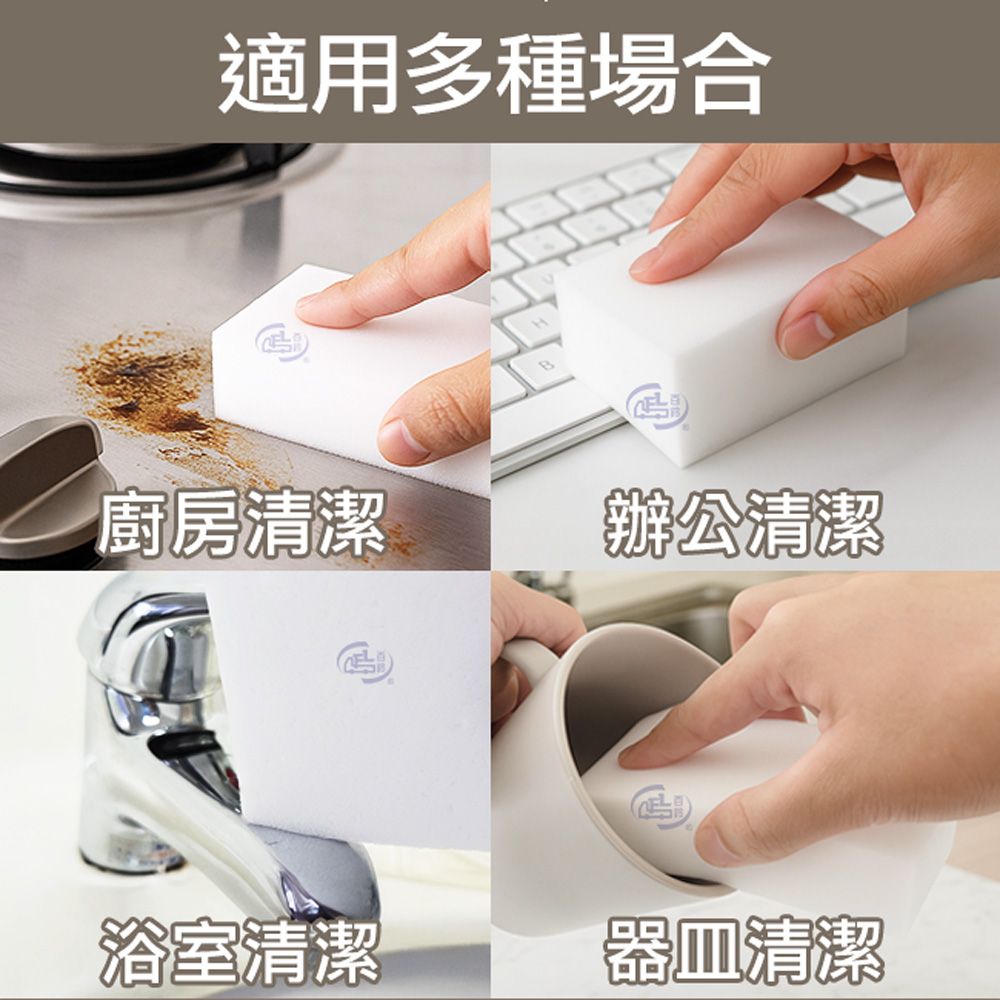 適用多種場合

廚房清潔

辦公清潔

浴室清潔

器皿清潔