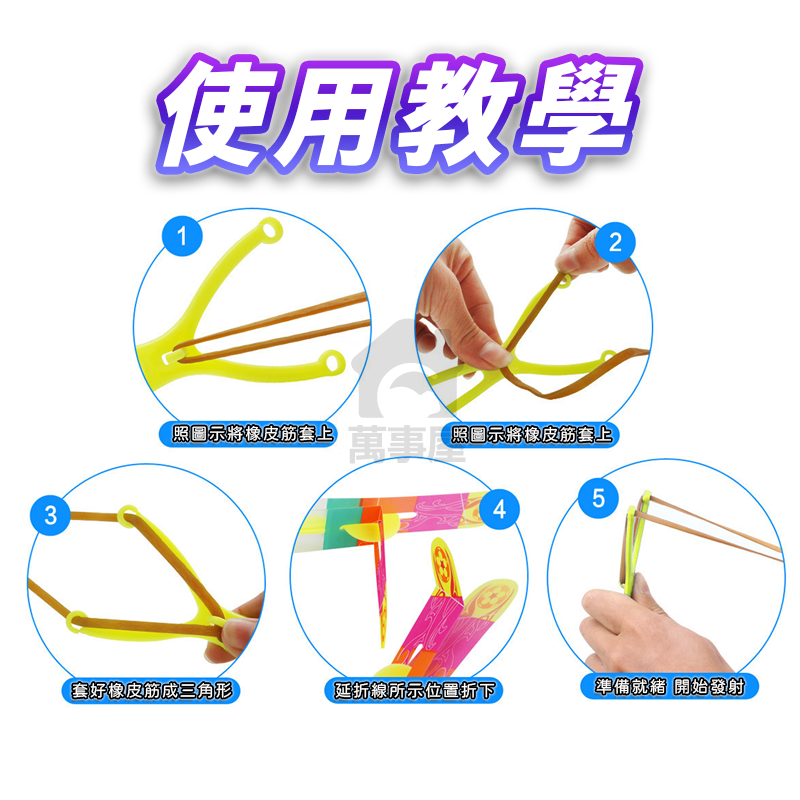 使用教學

1

照圖示將橡皮筋套上

2

照圖示將橡皮筋套上

萬事屋

3

套好橡皮筋成三角形

4

延折線所示位置折下

5

準備就緒 開始發射