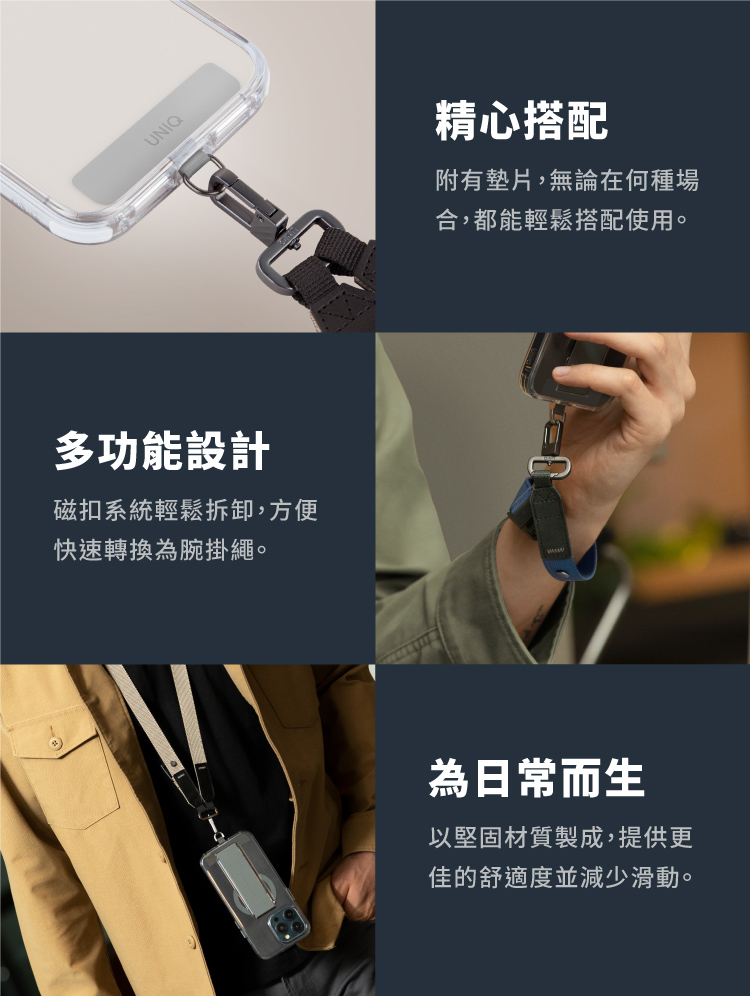 UNIQ

精心搭配

附有墊片，無論在何種場合，都能輕鬆搭配使用。

多功能設計

磁扣系統輕鬆拆卸，方便快速轉換為腕掛繩。

為日常而生

以堅固材質製成，提供更佳的舒適度並減少滑動。