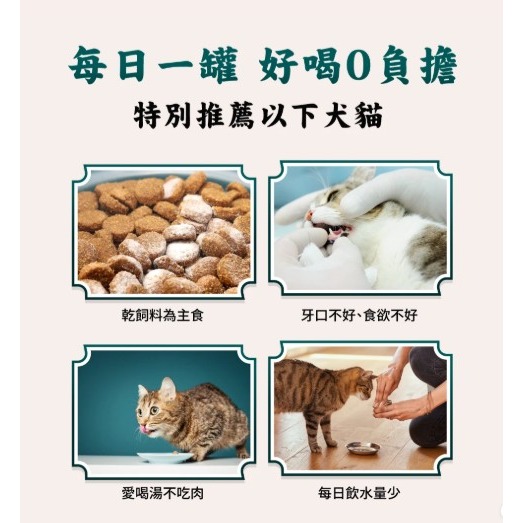 每日一罐 好喝0負擔

特別推薦以下犬貓

乾飼料為主食

牙口不好、食欲不好

愛喝湯不吃肉

每日飲水量少