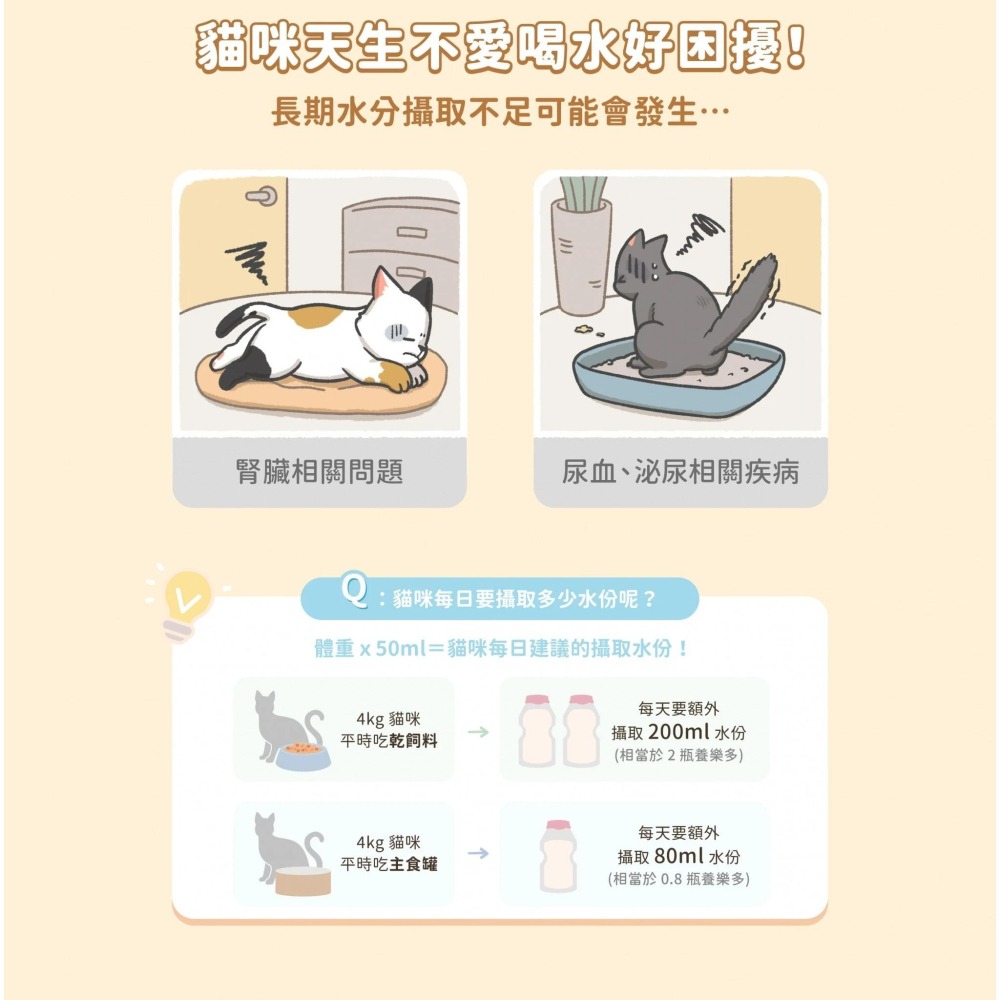 貓咪天生不愛喝水好困擾！

長期水分攝取不足可能會發生…

腎臟相關問題

尿血、泌尿相關疾病

Q：貓咪每日要攝取多少水份呢？

體重 x 50ml＝貓咪每日建議的攝取水份！

4kg 貓咪
平時吃乾飼料

每天要額外
攝取 200ml 水份
(相當於 2 瓶養樂多)

4kg 貓咪
平時吃主食罐

每天要額外
攝取 80ml 水份
(相當於 0.8 瓶養樂多)