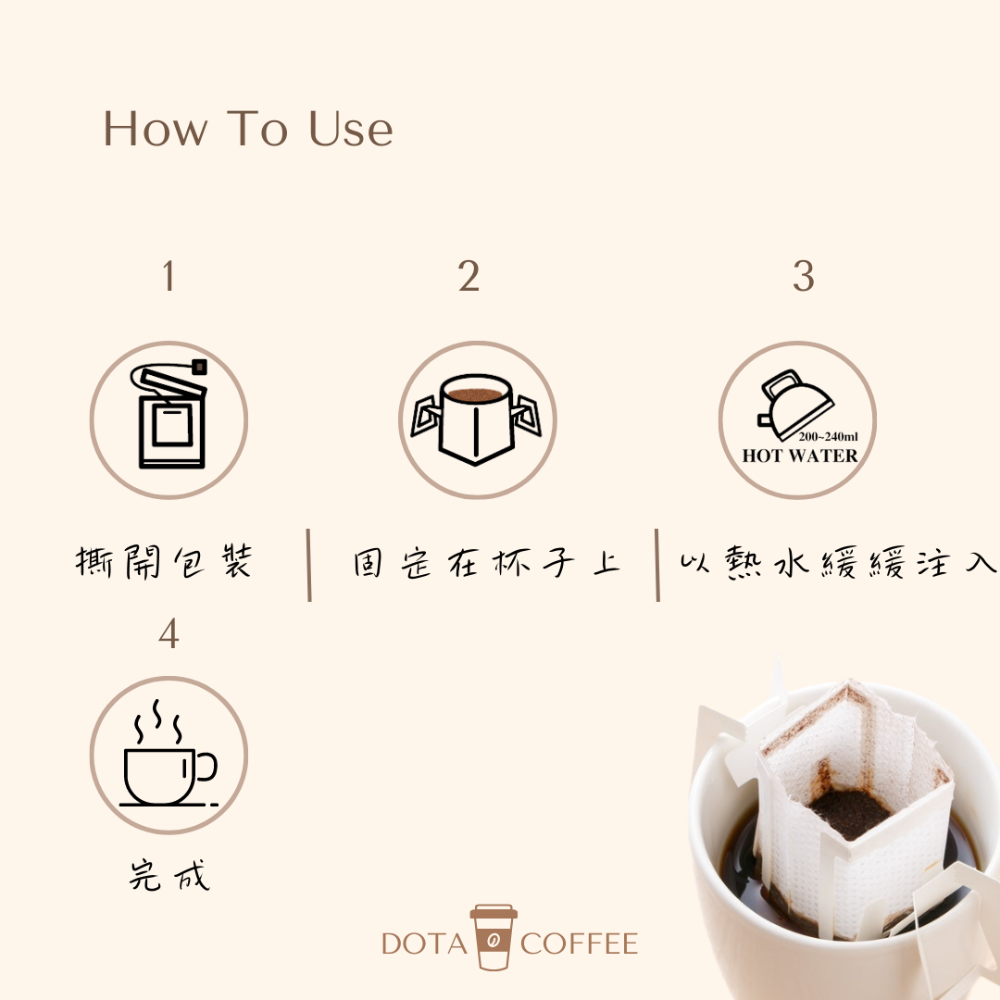 How To Use

1

撕開包裝

2

固定在杯子上

3

200~240ml
HOT WATER

以熱水緩緩注入

4

完成

DOTA COFFEE