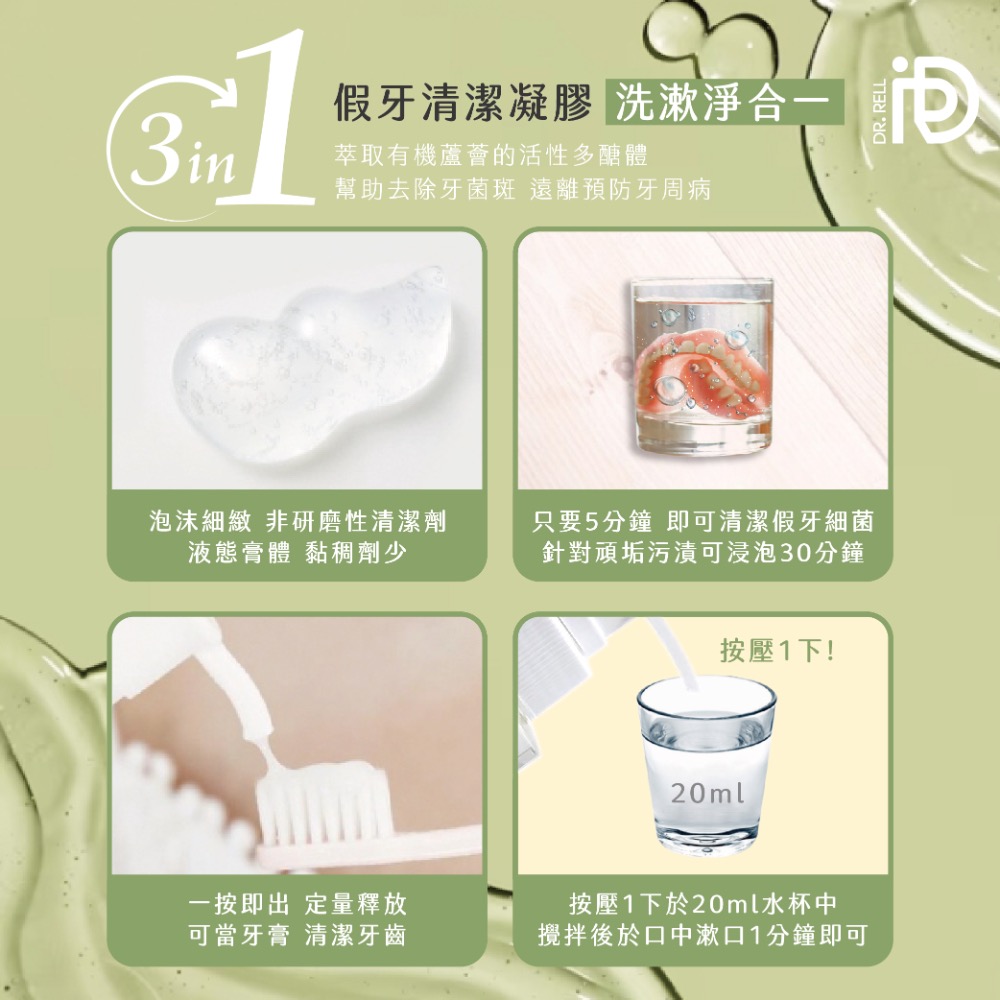 3in1

假牙清潔凝膠 洗漱淨合一

萃取有機蘆薈的活性多醣體
幫助去除牙菌斑 遠離預防牙周病

DR. RELL iD

泡沫細緻 非研磨性清潔劑
液態膏體 黏稠劑少

只要5分鐘 即可清潔假牙細菌
針對頑垢污漬可浸泡30分鐘

一按即出 定量釋放
可當牙膏 清潔牙齒

按壓1下!

20ml

按壓1下於20ml水杯中
攪拌後於口中漱口1分鐘即可