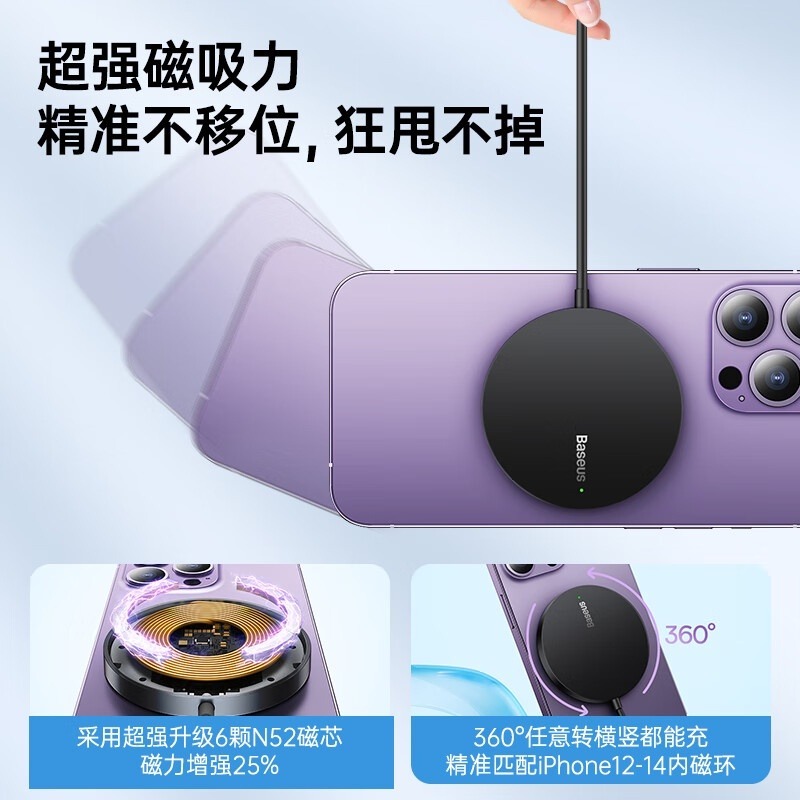 超强磁吸力
精准不移位, 狂甩不掉

Baseus

采用超强升级6颗N52磁芯
磁力增强25%

Baseus
360°

360°任意转横竖都能充
精准匹配iPhone12-14内磁环