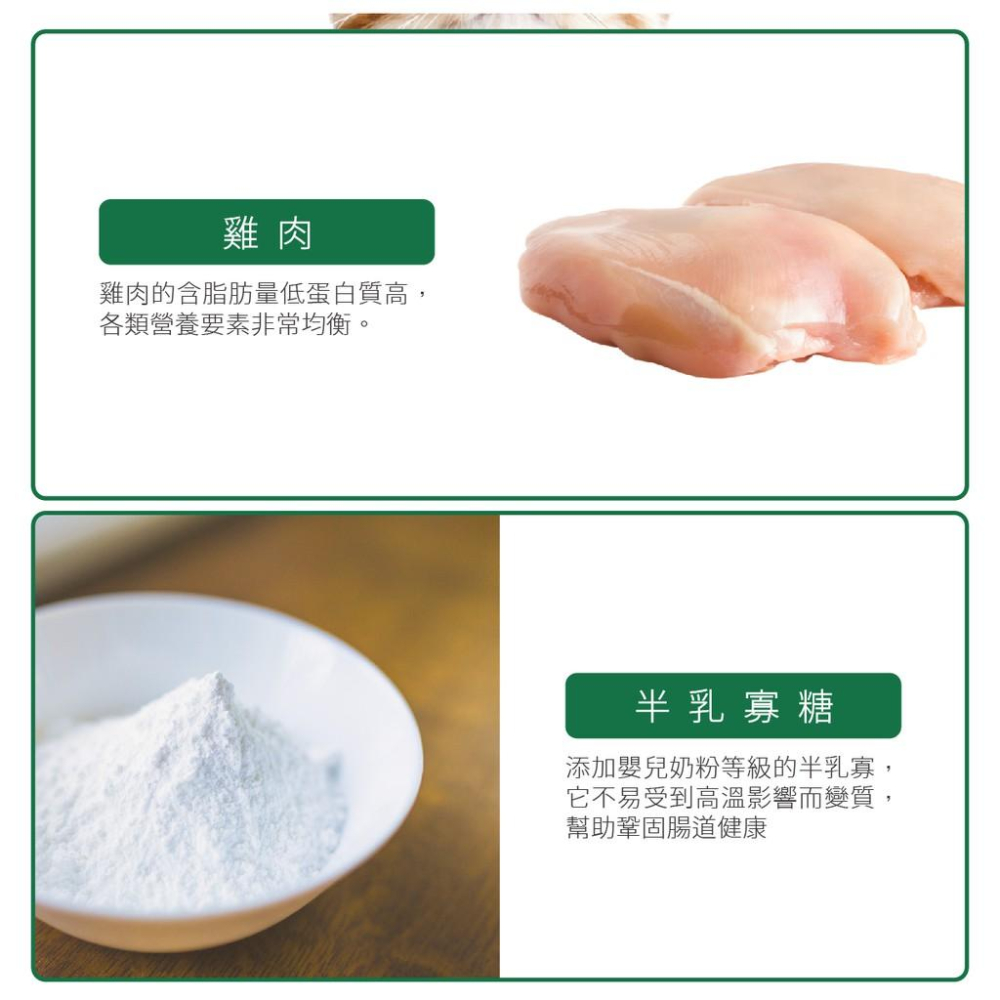 雞肉

雞肉的含脂肪量低蛋白質高，各類營養要素非常均衡。

半乳寡糖

添加嬰兒奶粉等級的半乳寡，它不易受到高溫影響而變質，幫助鞏固腸道健康