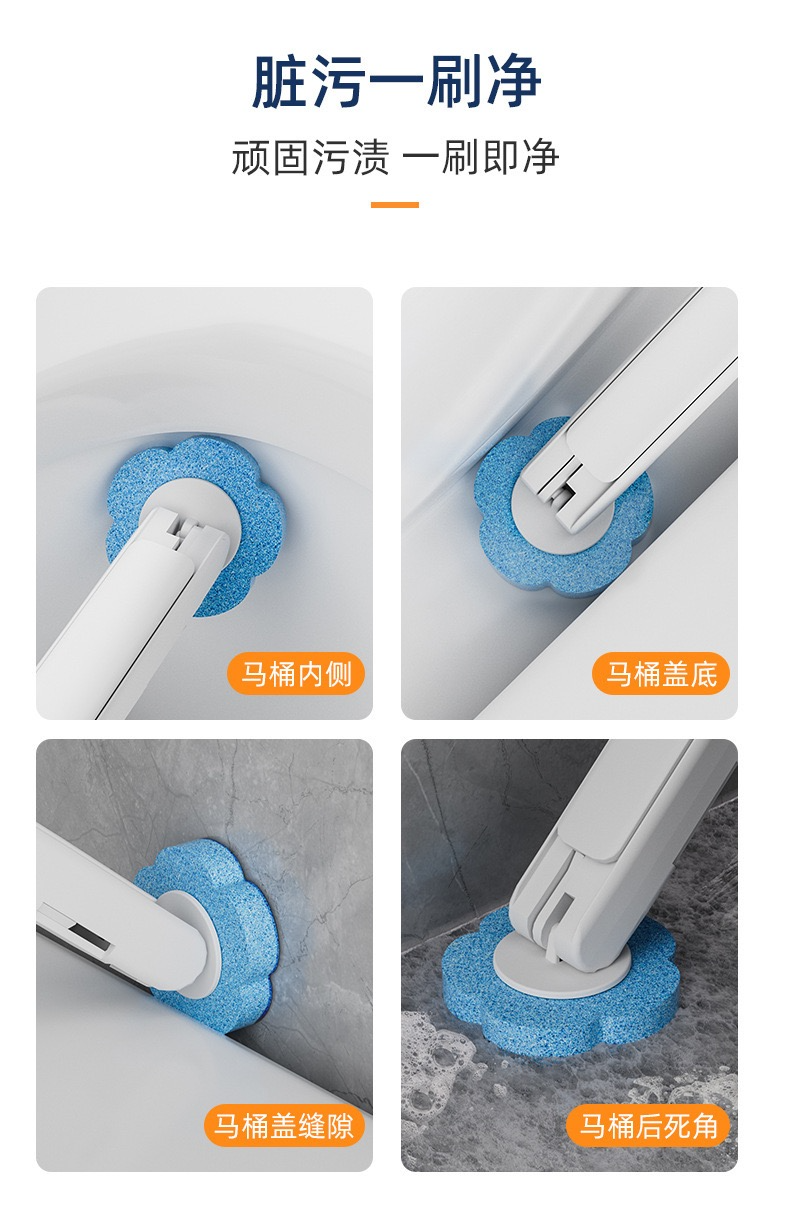 脏污一刷净

顽固污渍 一刷即净

马桶内侧

马桶盖底

马桶盖缝隙

马桶后死角