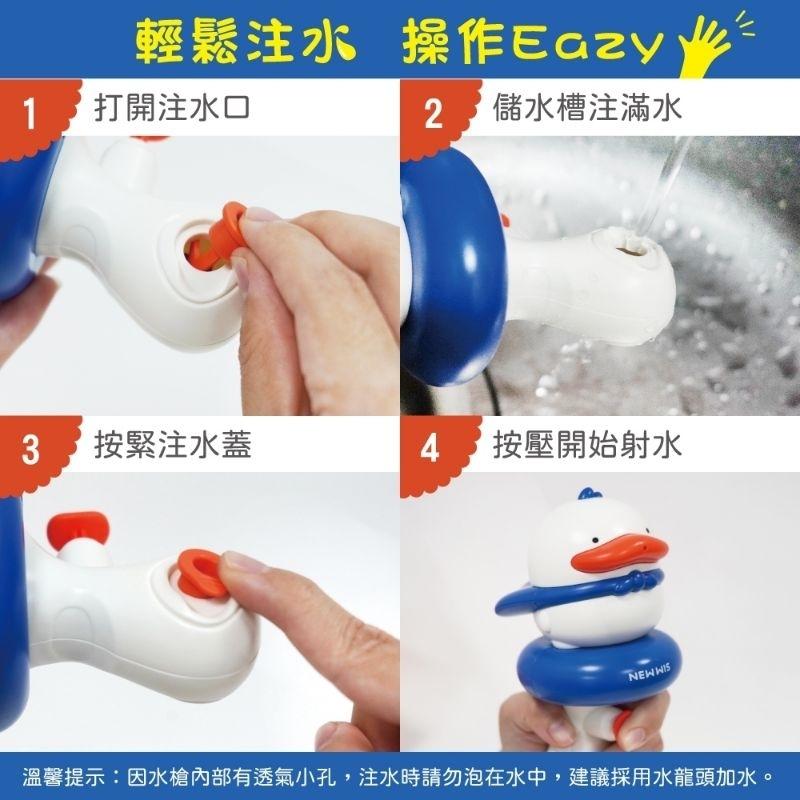 輕鬆注水 操作Eazy

1 打開注水口

2 儲水槽注滿水

3 按緊注水蓋

4 按壓開始射水

NEWWIS

溫馨提示：因水槍內部有透氣小孔，注水時請勿泡在水中，建議採用水龍頭加水。