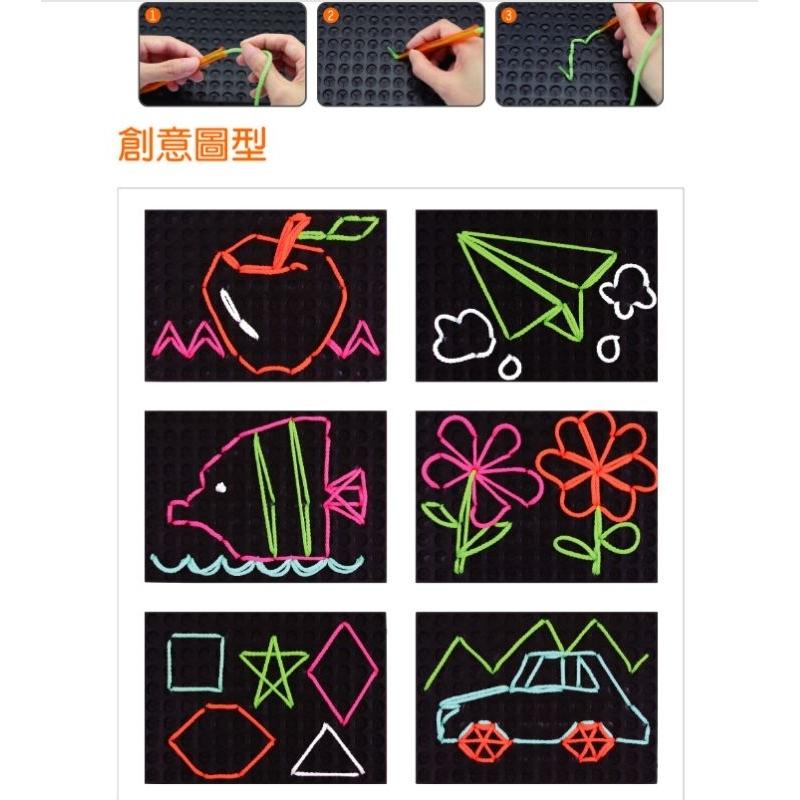 1

2

3

創意圖型