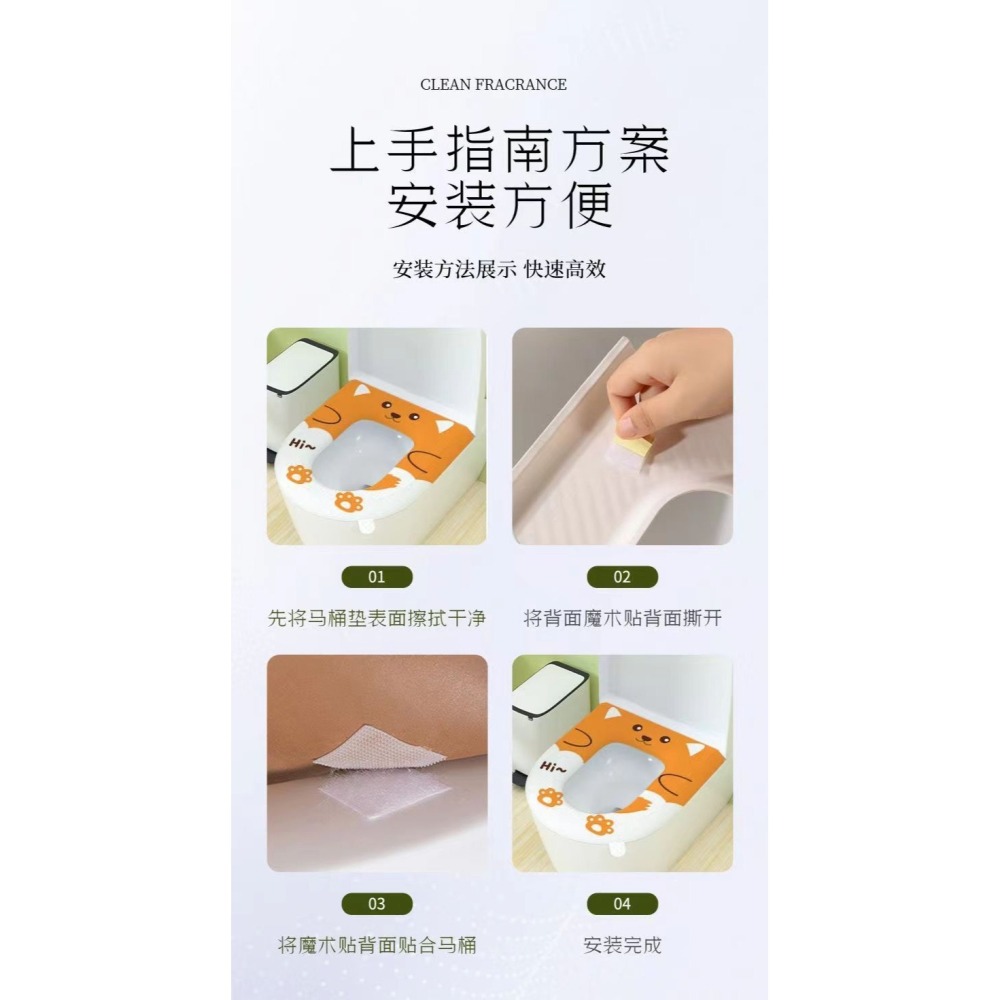 CLEAN FRACRANCE

上手指南方案
安装方便

安装方法展示 快速高效

Hi~

01

先将马桶垫表面擦拭干净

02

将背面魔术贴背面撕开

03

将魔术贴背面贴合马桶

Hi~

04

安装完成