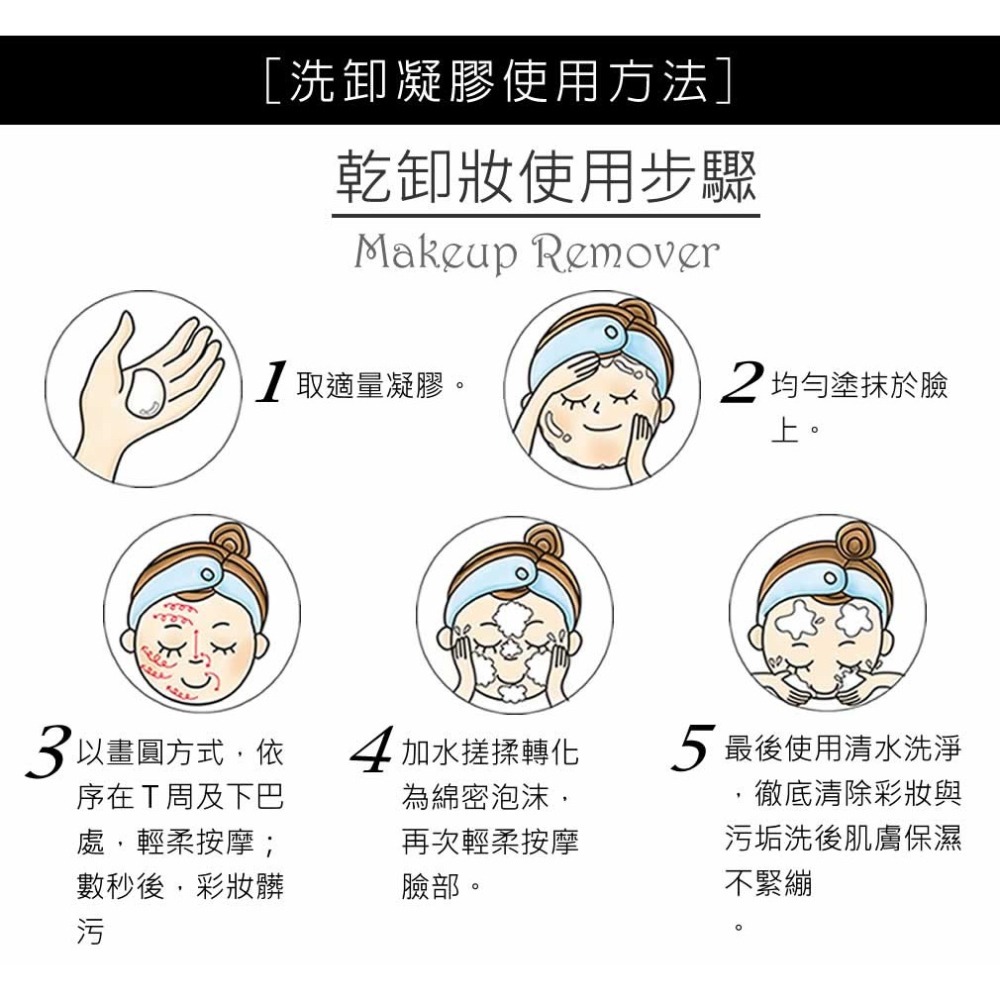 [洗卸凝膠使用方法]

乾卸妝使用步驟

Makeup Remover

1 取適量凝膠。

2 均勻塗抹於臉上。

3 以畫圓方式，依序在T周及下巴處，輕柔按摩；數秒後，彩妝髒污

4 加水搓揉轉化為綿密泡沫，再次輕柔按摩臉部。

5 最後使用清水洗淨，徹底清除彩妝與污垢洗後肌膚保濕不緊繃。