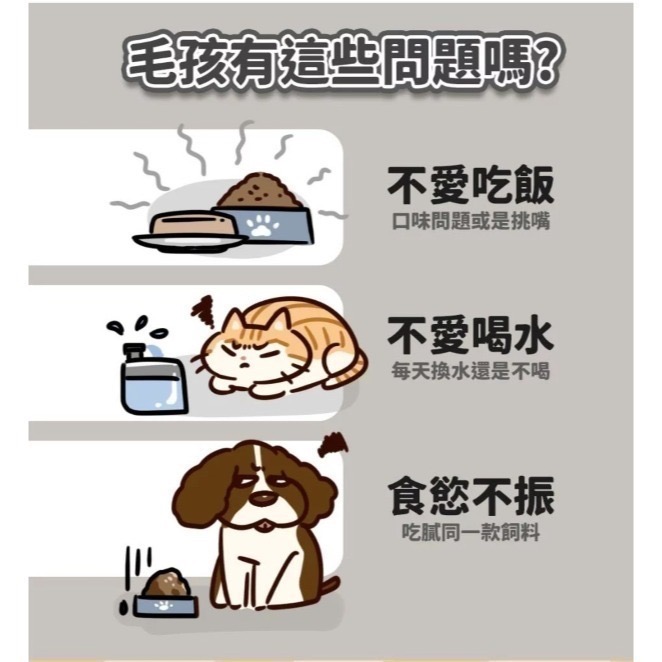 毛孩有這些問題嗎?

不愛吃飯
口味問題或是挑嘴

不愛喝水
每天換水還是不喝

食慾不振
吃膩同一款飼料