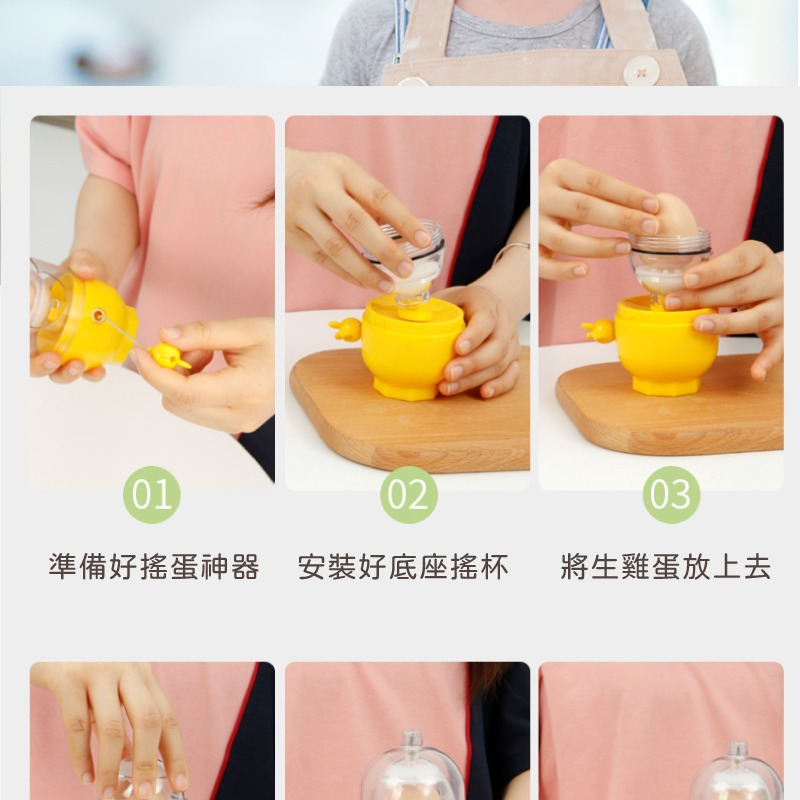 01
準備好搖蛋神器

02
安裝好底座搖杯

03
將生雞蛋放上去