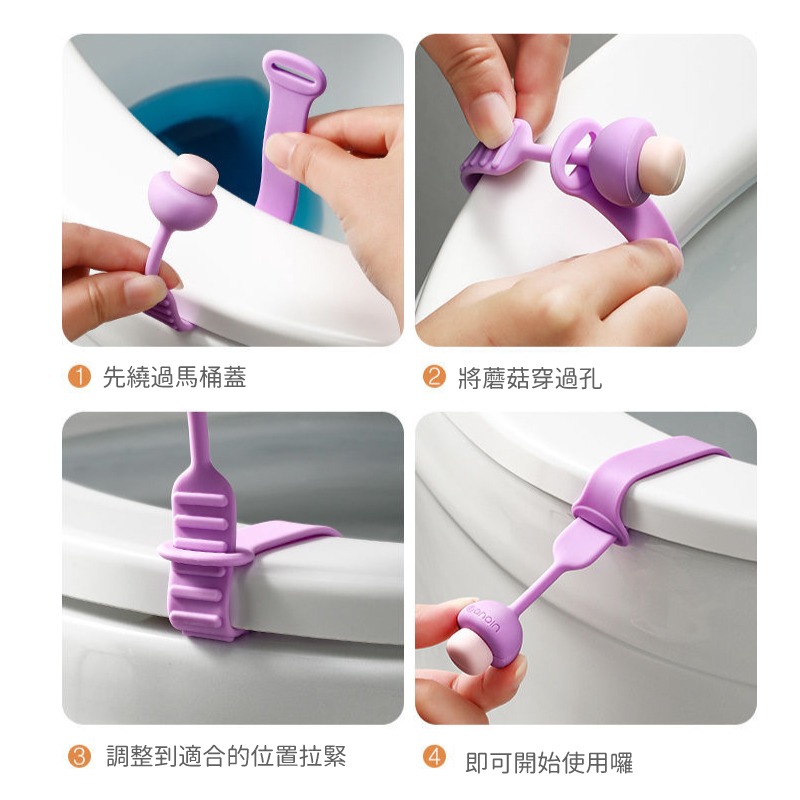 1 先繞過馬桶蓋

2 將蘑菇穿過孔

3 調整到適合的位置拉緊

4 即可開始使用囉