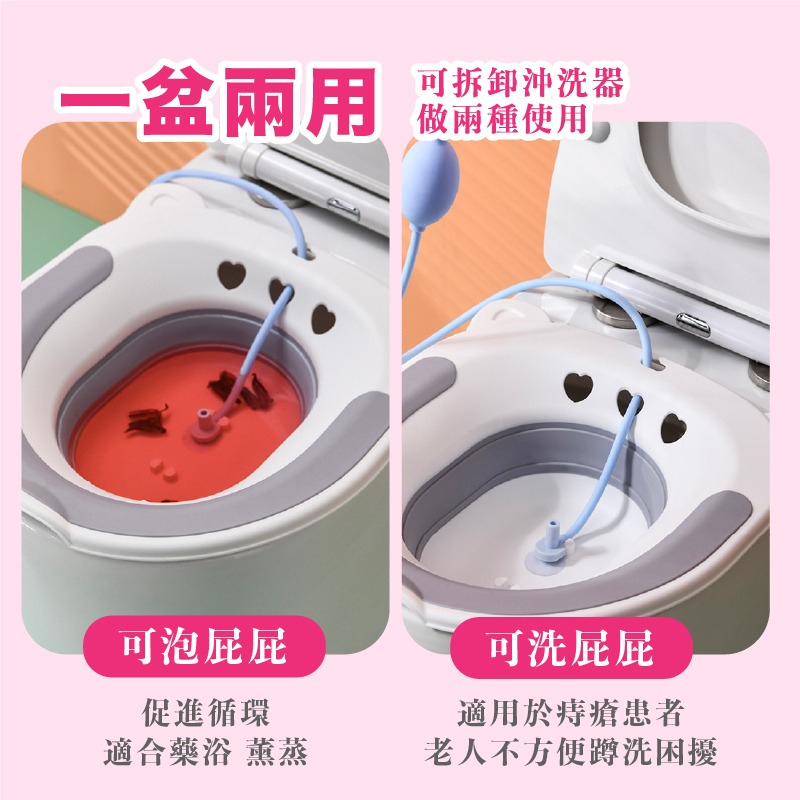 一盆兩用

可拆卸沖洗器
做兩種使用

可泡屁屁

促進循環
適合藥浴 薰蒸

可洗屁屁

適用於痔瘡患者
老人不方便蹲洗困擾