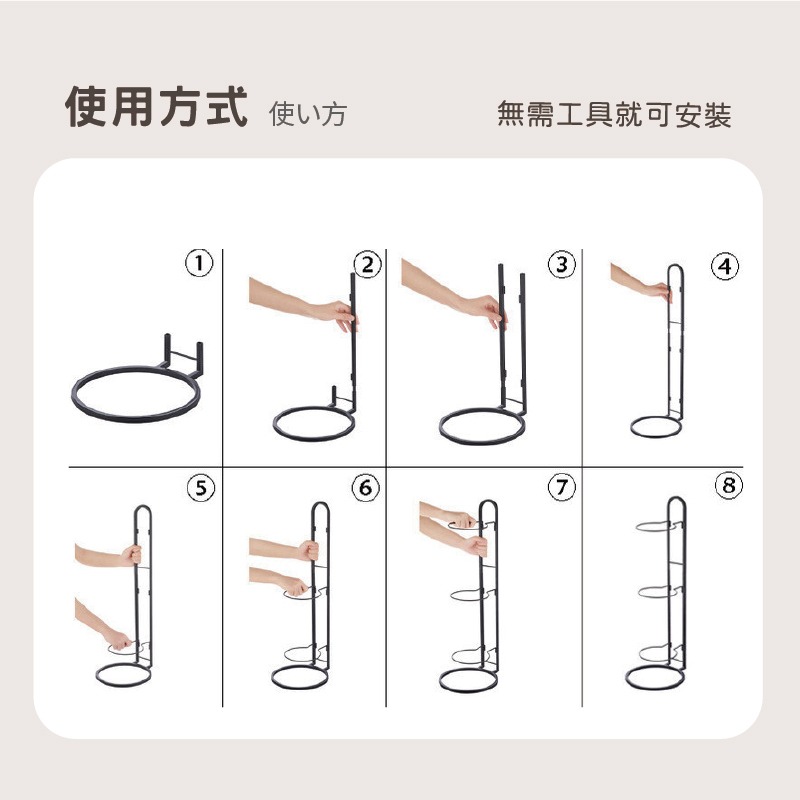 使用方式 使い方

無需工具就可安裝

①

②

③

④

⑤

⑥

⑦

⑧