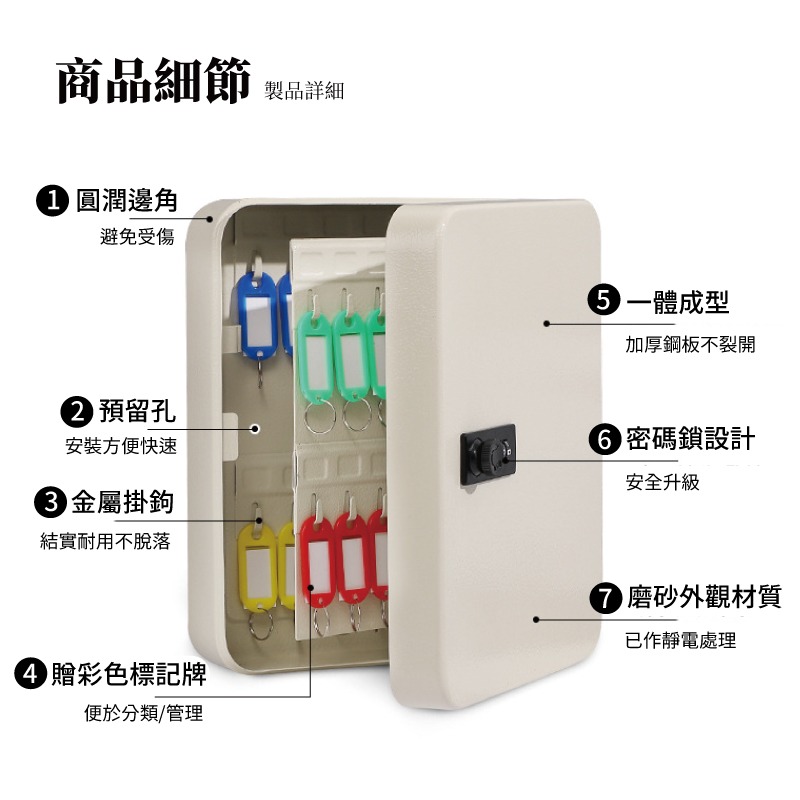 商品細節 製品詳細

1 圓潤邊角
避免受傷

2 預留孔
安裝方便快速

3 金屬掛鉤
結實耐用不脫落

4 贈彩色標記牌
便於分類/管理

5 一體成型
加厚鋼板不裂開

6 密碼鎖設計
安全升級

7 磨砂外觀材質
已作靜電處理