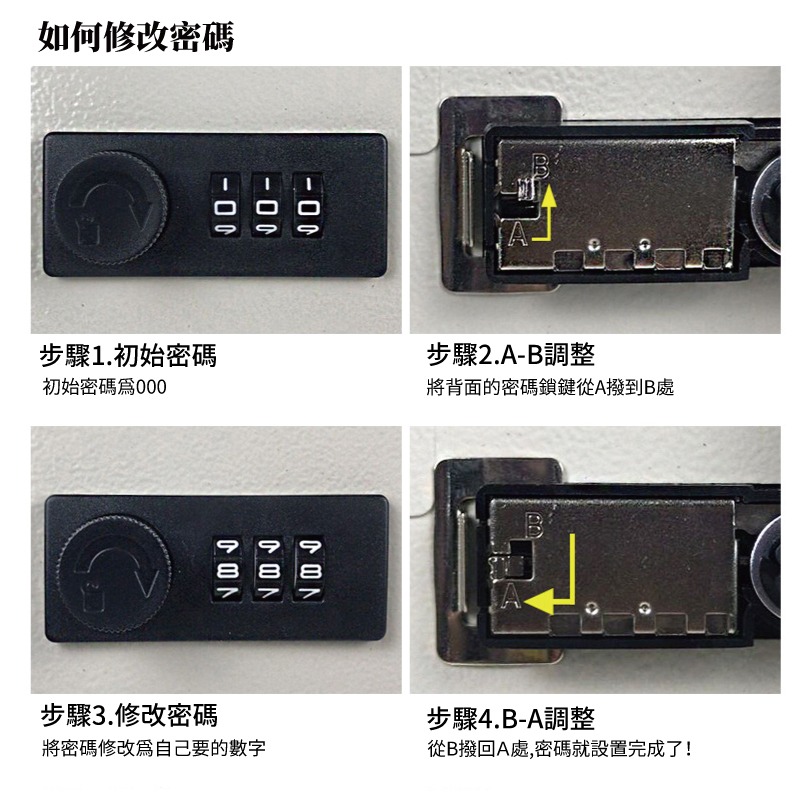 如何修改密碼

1
0
9

1
0
9

1
0
9

B
A

步驟1.初始密碼
初始密碼爲000

步驟2.A-B調整
將背面的密碼鎖鍵從A撥到B處

9
8
7

9
8
7

9
8
7

B
A

步驟3.修改密碼
將密碼修改爲自己要的數字

步驟4.B-A調整
從B撥回A處,密碼就設置完成了!