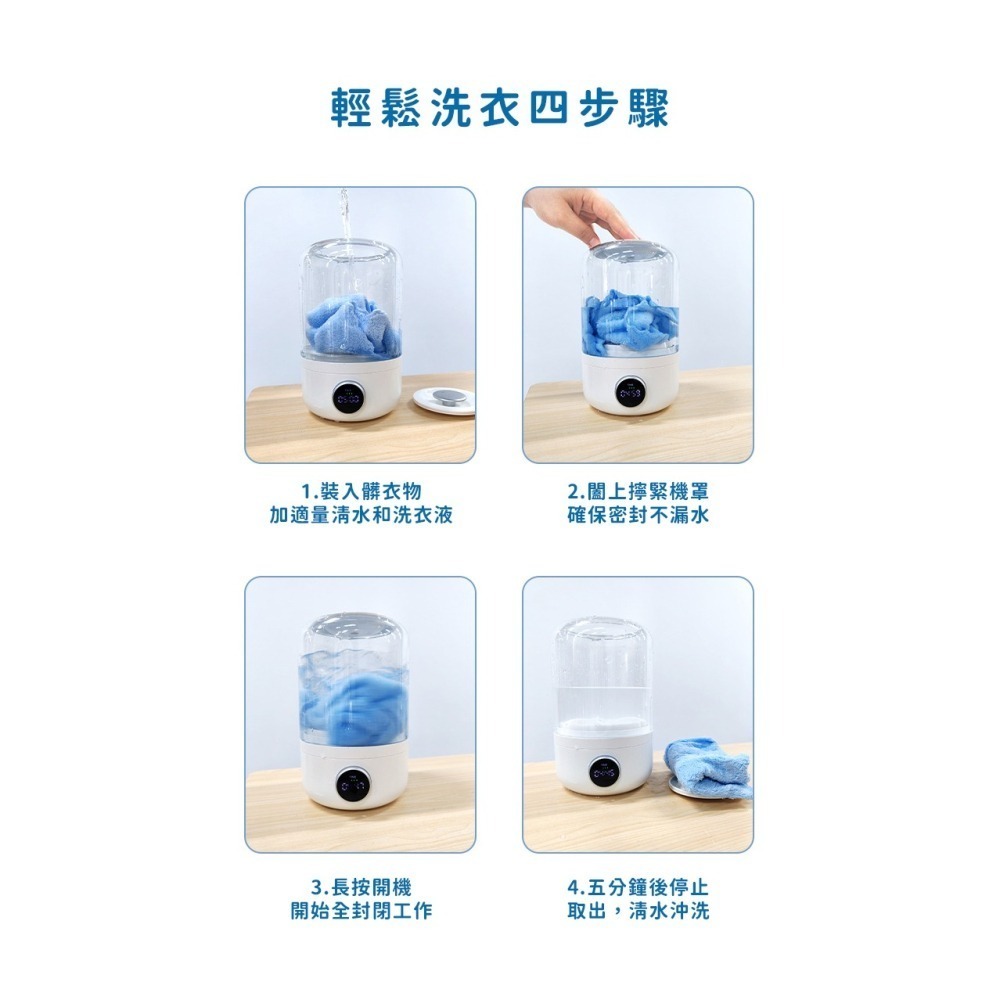 輕鬆洗衣四步驟

1.裝入髒衣物
加適量清水和洗衣液

2.闔上擰緊機罩
確保密封不漏水

3.長按開機
開始全封閉工作

4.五分鐘後停止
取出，清水沖洗