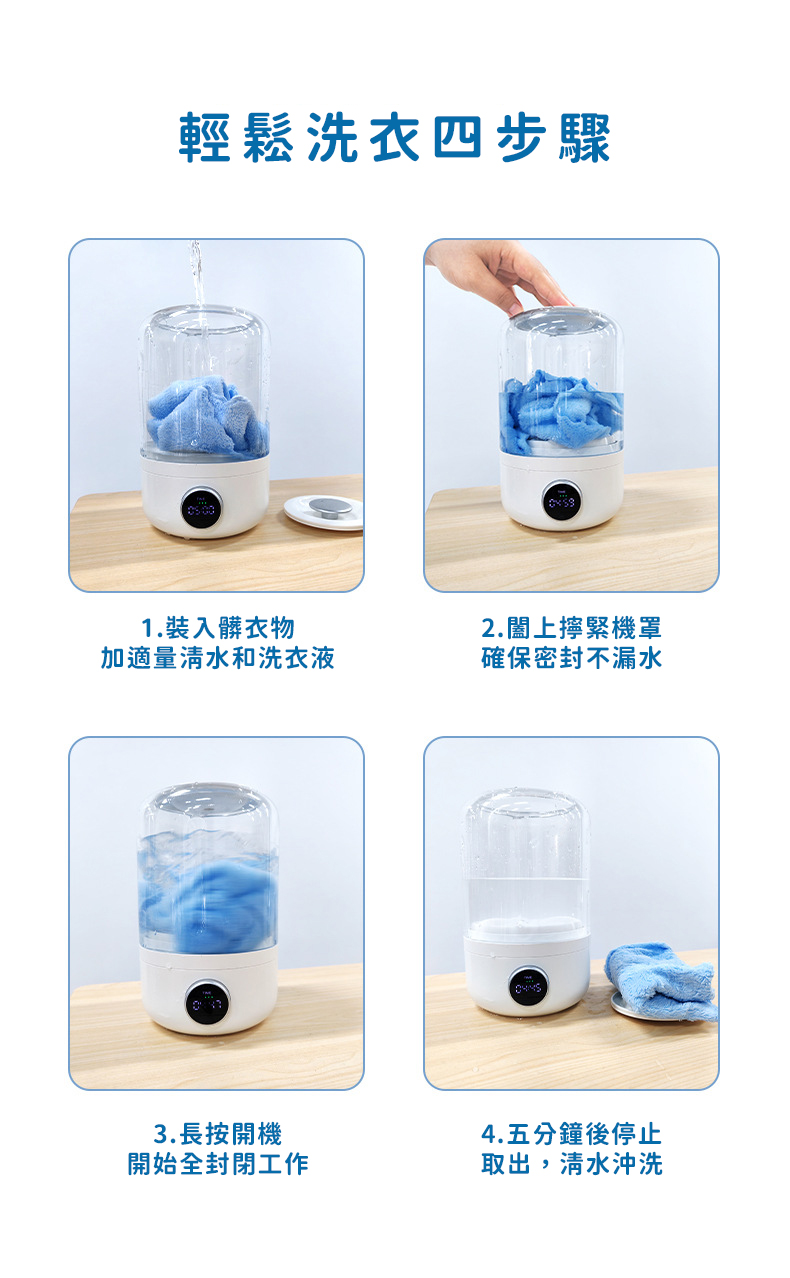 輕鬆洗衣四步驟

1.裝入髒衣物
加適量清水和洗衣液

2.闔上擰緊機罩
確保密封不漏水

3.長按開機
開始全封閉工作

4.五分鐘後停止
取出，清水沖洗