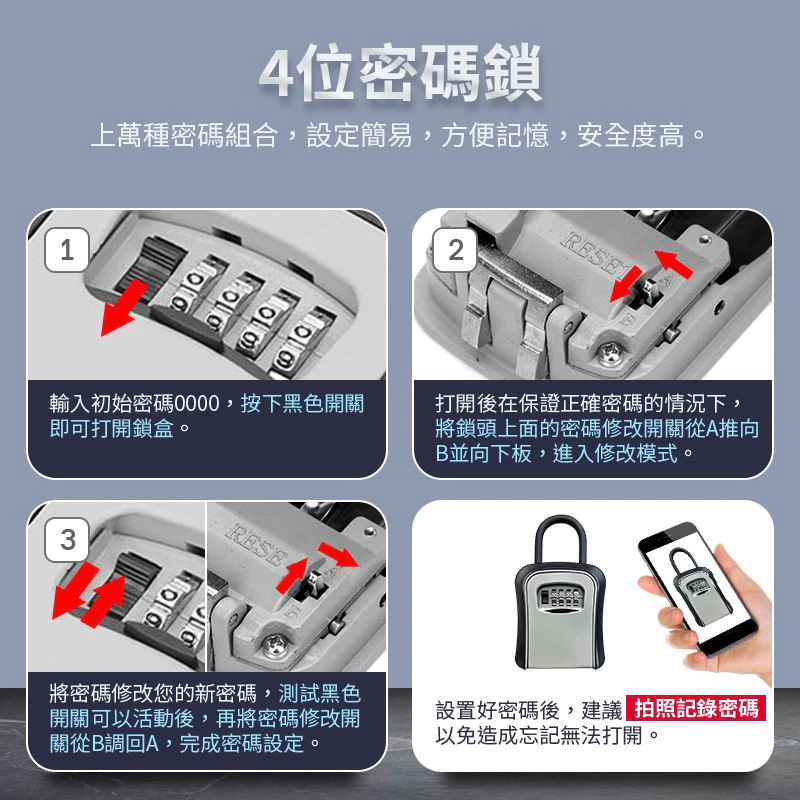 4位密碼鎖

上萬種密碼組合，設定簡易，方便記憶，安全度高。

1

輸入初始密碼0000，按下黑色開關即可打開鎖盒。

2

RESET A B

打開後在保證正確密碼的情況下，將鎖頭上面的密碼修改開關從A推向B並向下板，進入修改模式。

3

RESE A B

將密碼修改您的新密碼，測試黑色開關可以活動後，再將密碼修改開關從B調回A，完成密碼設定。

設置好密碼後，建議 拍照記錄密碼 以免造成忘記無法打開。