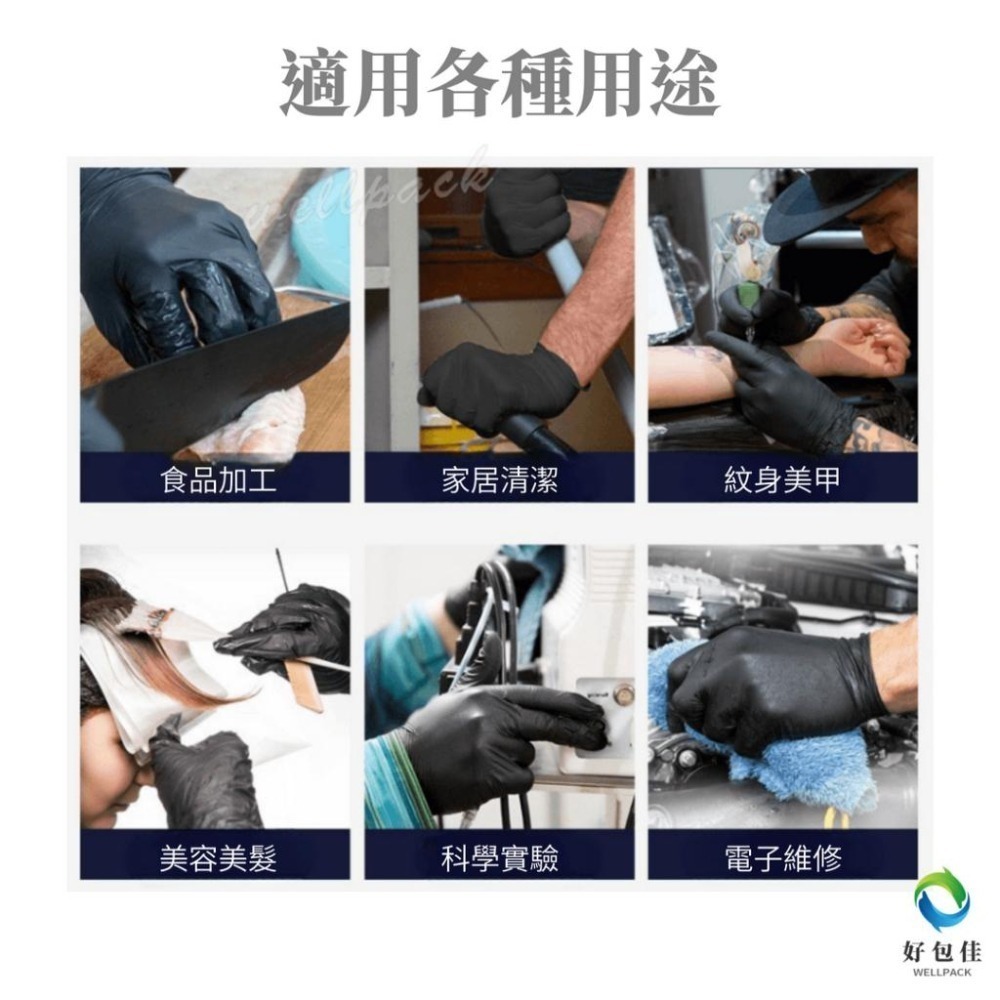 適用各種用途

wellpack

食品加工

家居清潔

紋身美甲

美容美髮

科學實驗

電子維修

好包佳
WELLPACK