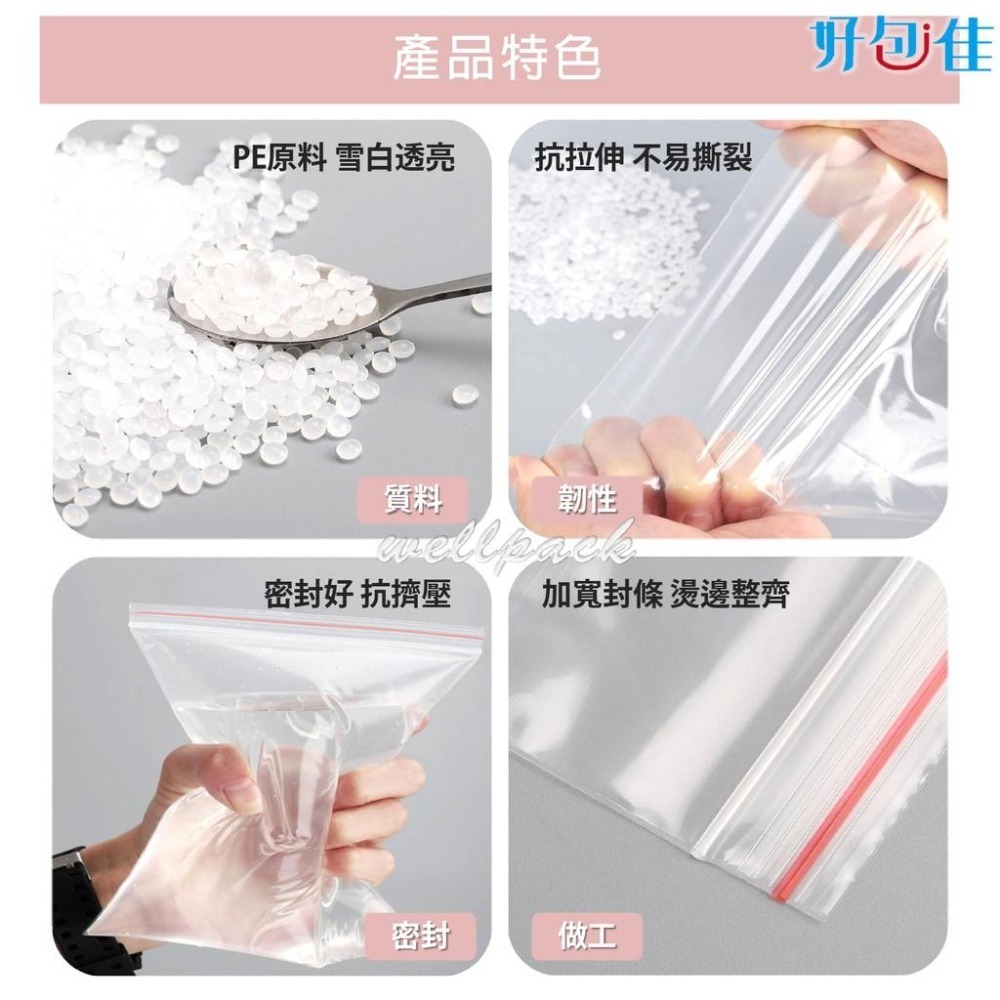 產品特色

好包佳

PE原料 雪白透亮

質料

抗拉伸 不易撕裂

韌性

wellpack

密封好 抗擠壓

密封

加寬封條 燙邊整齊

做工