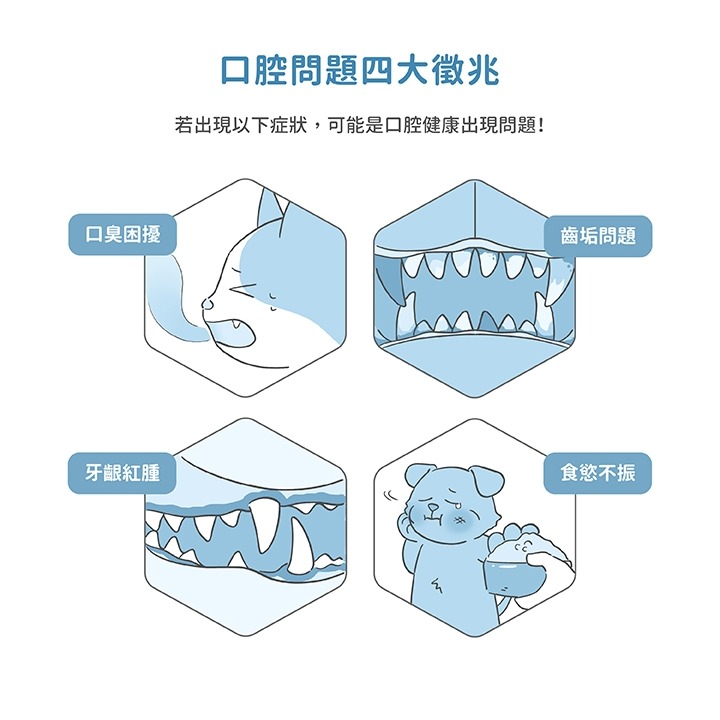 口腔問題四大徵兆

若出現以下症狀，可能是口腔健康出現問題！

口臭困擾

齒垢問題

牙齦紅腫

食慾不振